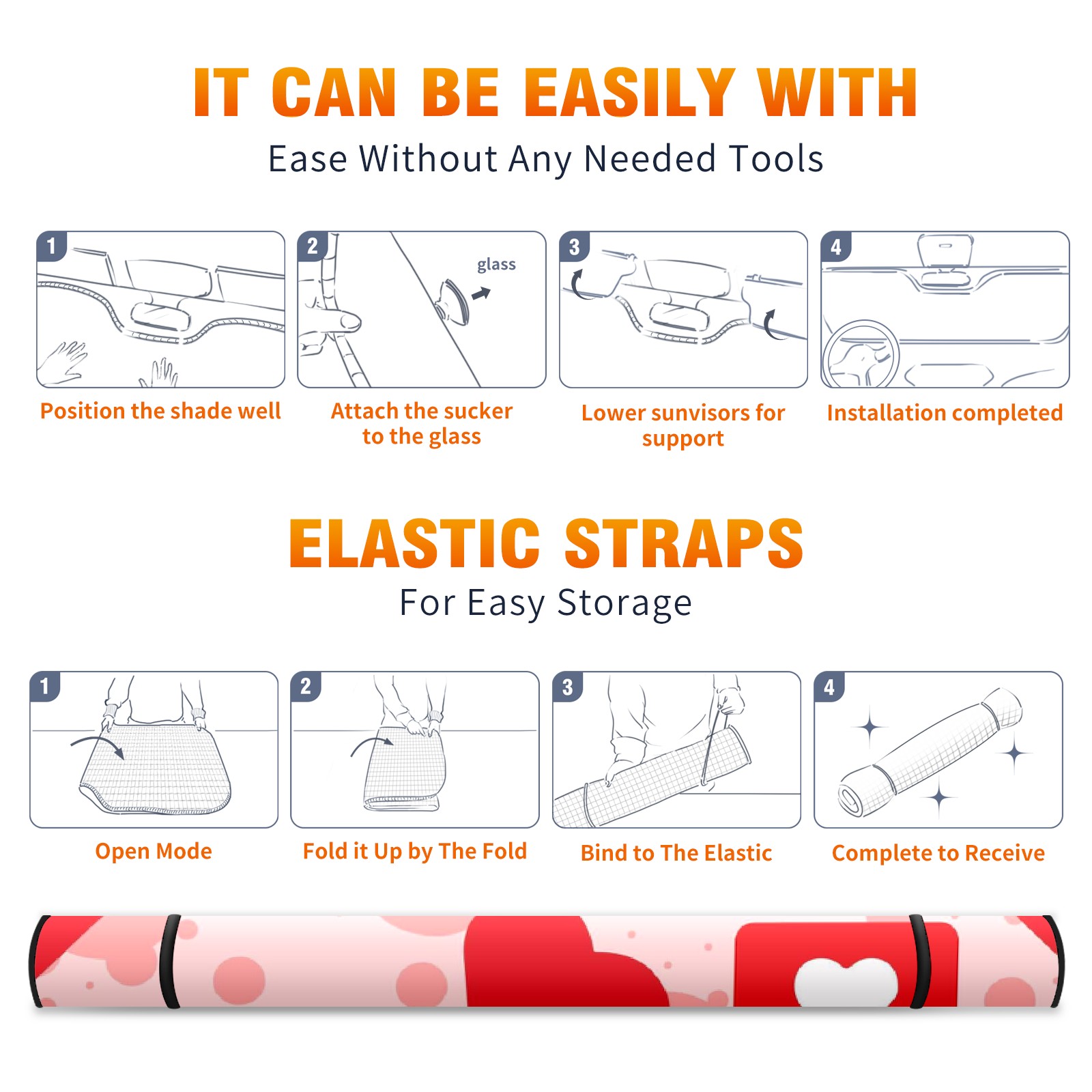 IT CAN BE EASILY WITH
Ease Without Any Needed Tools

1
Position the shade well

2
glass
Attach the sucker to the glass

3
Lower sunvisors for support

4
Installation completed

ELASTIC STRAPS
For Easy Storage

1
Open Mode

2
Fold it Up by The Fold

3
Bind to The Elastic

4
Complete to Receive