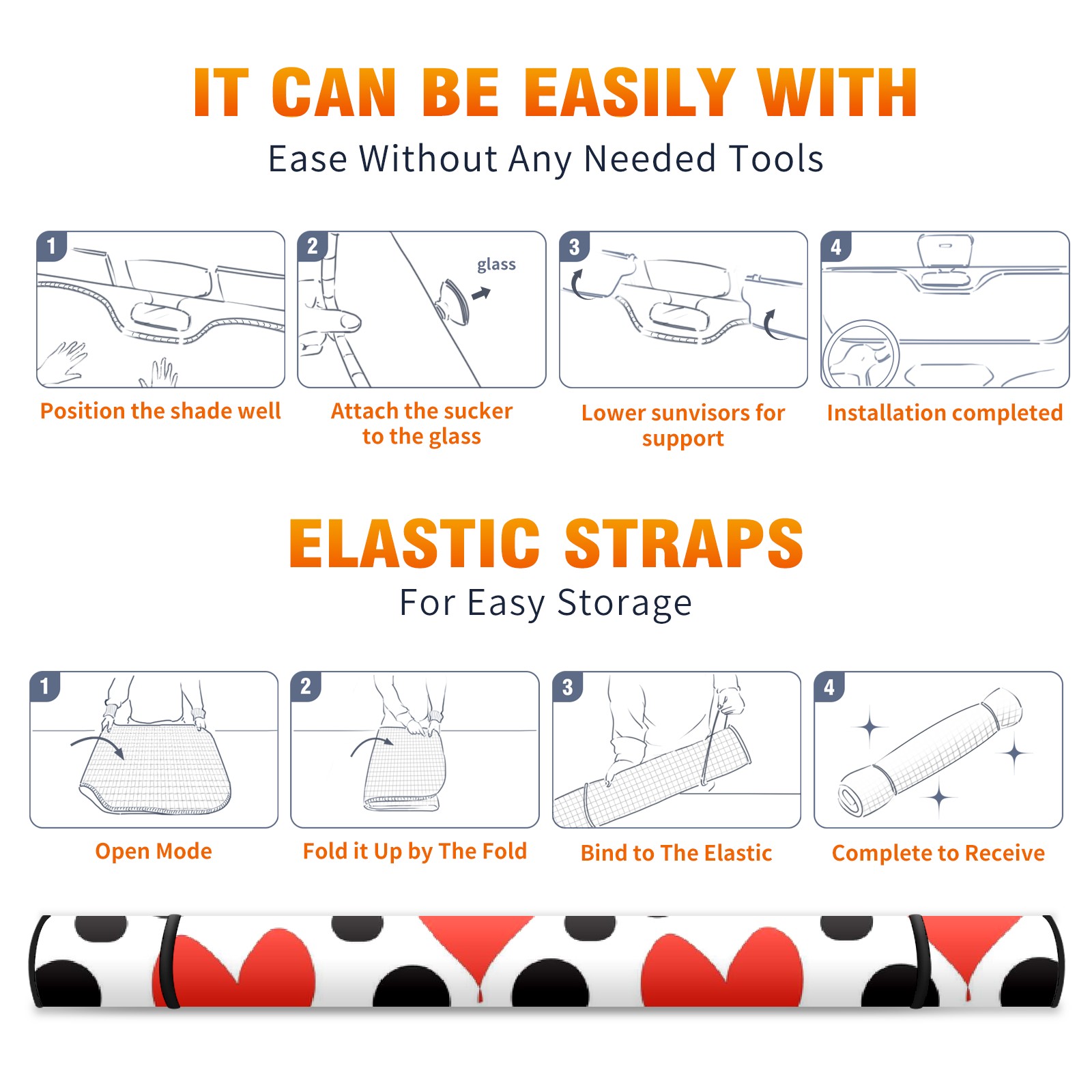 IT CAN BE EASILY WITH
Ease Without Any Needed Tools

1
Position the shade well

2
glass
Attach the sucker to the glass

3
Lower sunvisors for support

4
Installation completed

ELASTIC STRAPS
For Easy Storage

1
Open Mode

2
Fold it Up by The Fold

3
Bind to The Elastic

4
Complete to Receive