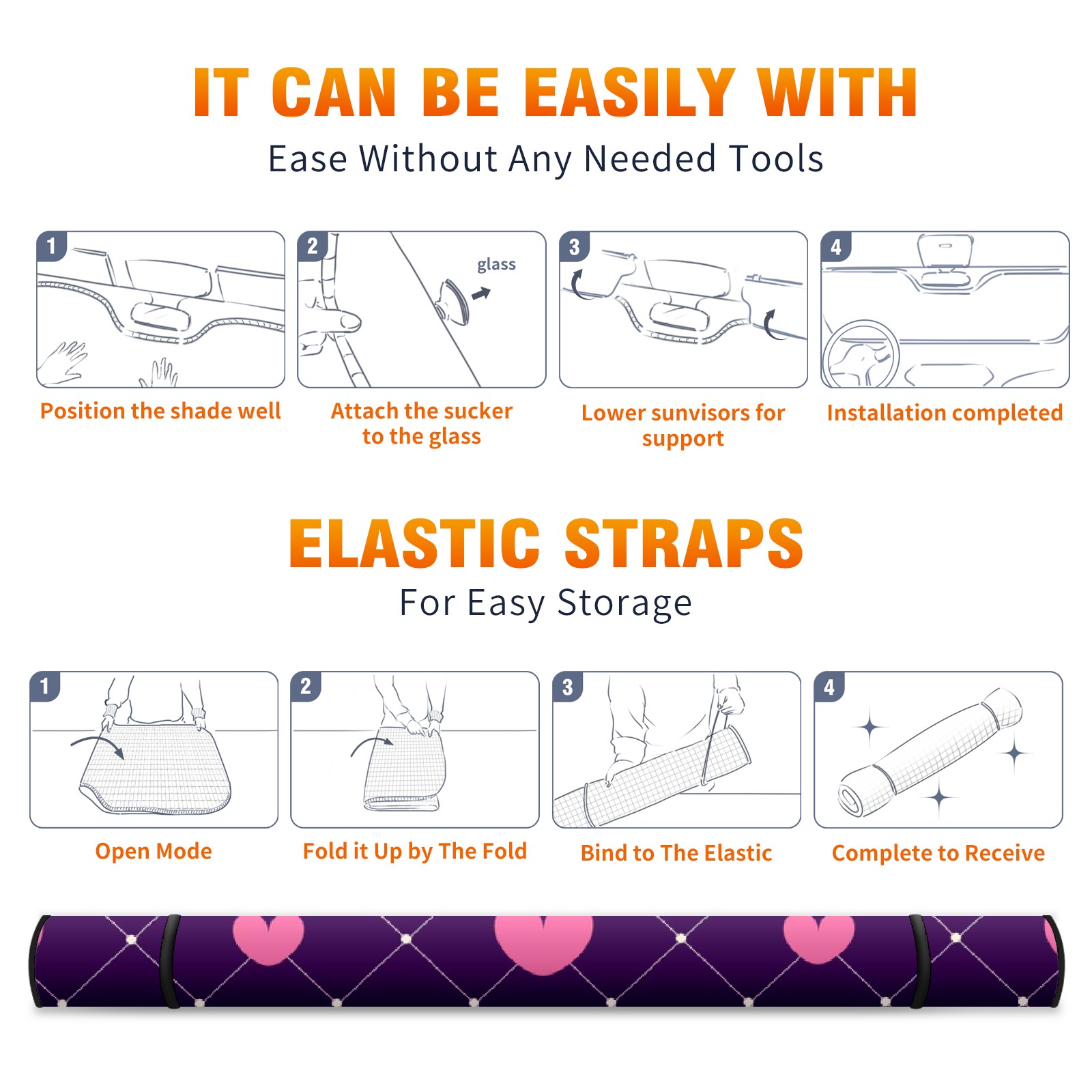 IT CAN BE EASILY WITH

Ease Without Any Needed Tools

1

Position the shade well

2

glass

Attach the sucker to the glass

3

Lower sunvisors for support

4

Installation completed

ELASTIC STRAPS

For Easy Storage

1

Open Mode

2

Fold it Up by The Fold

3

Bind to The Elastic

4

Complete to Receive