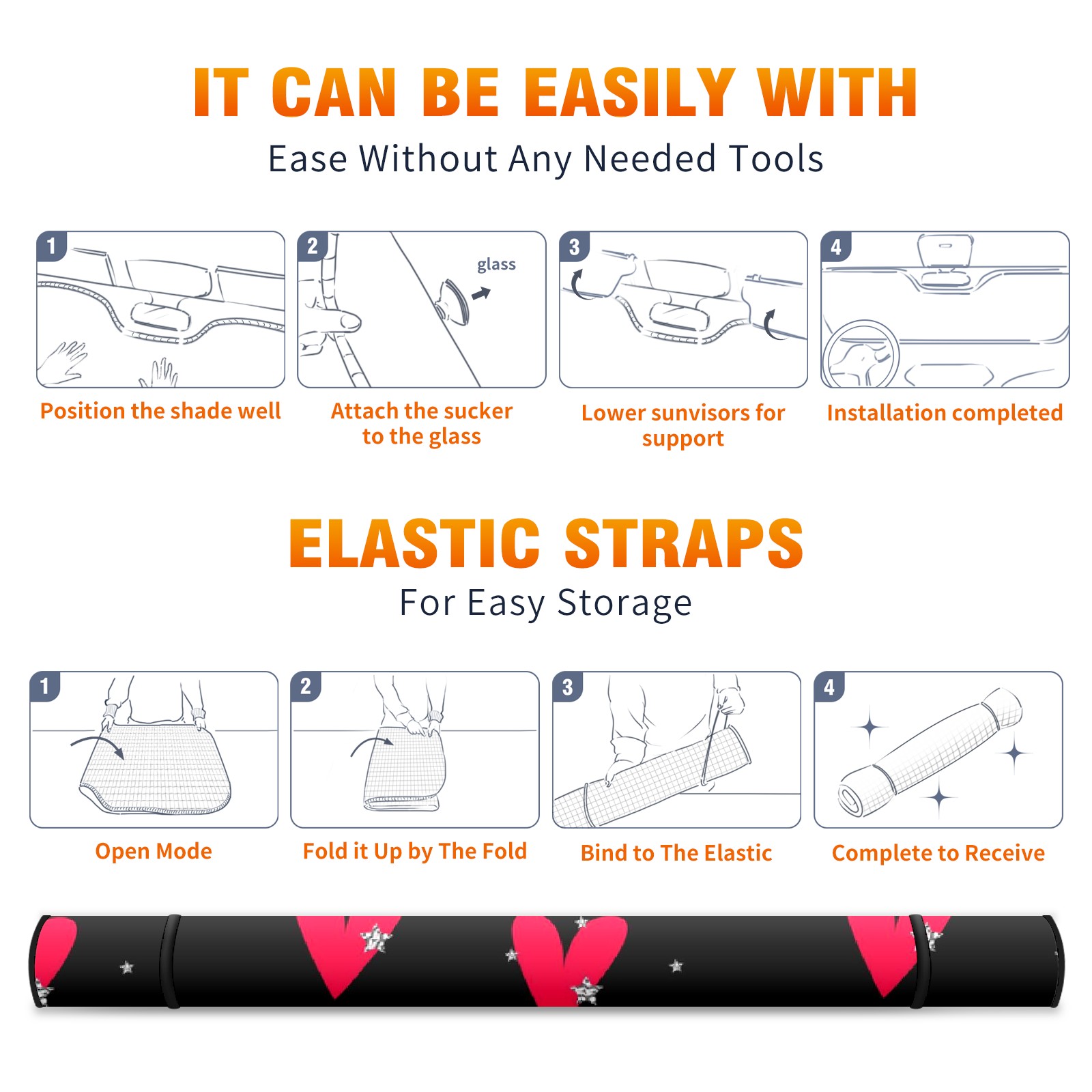 IT CAN BE EASILY WITH
Ease Without Any Needed Tools

1
Position the shade well

2
glass
Attach the sucker to the glass

3
Lower sunvisors for support

4
Installation completed

ELASTIC STRAPS
For Easy Storage

1
Open Mode

2
Fold it Up by The Fold

3
Bind to The Elastic

4
Complete to Receive