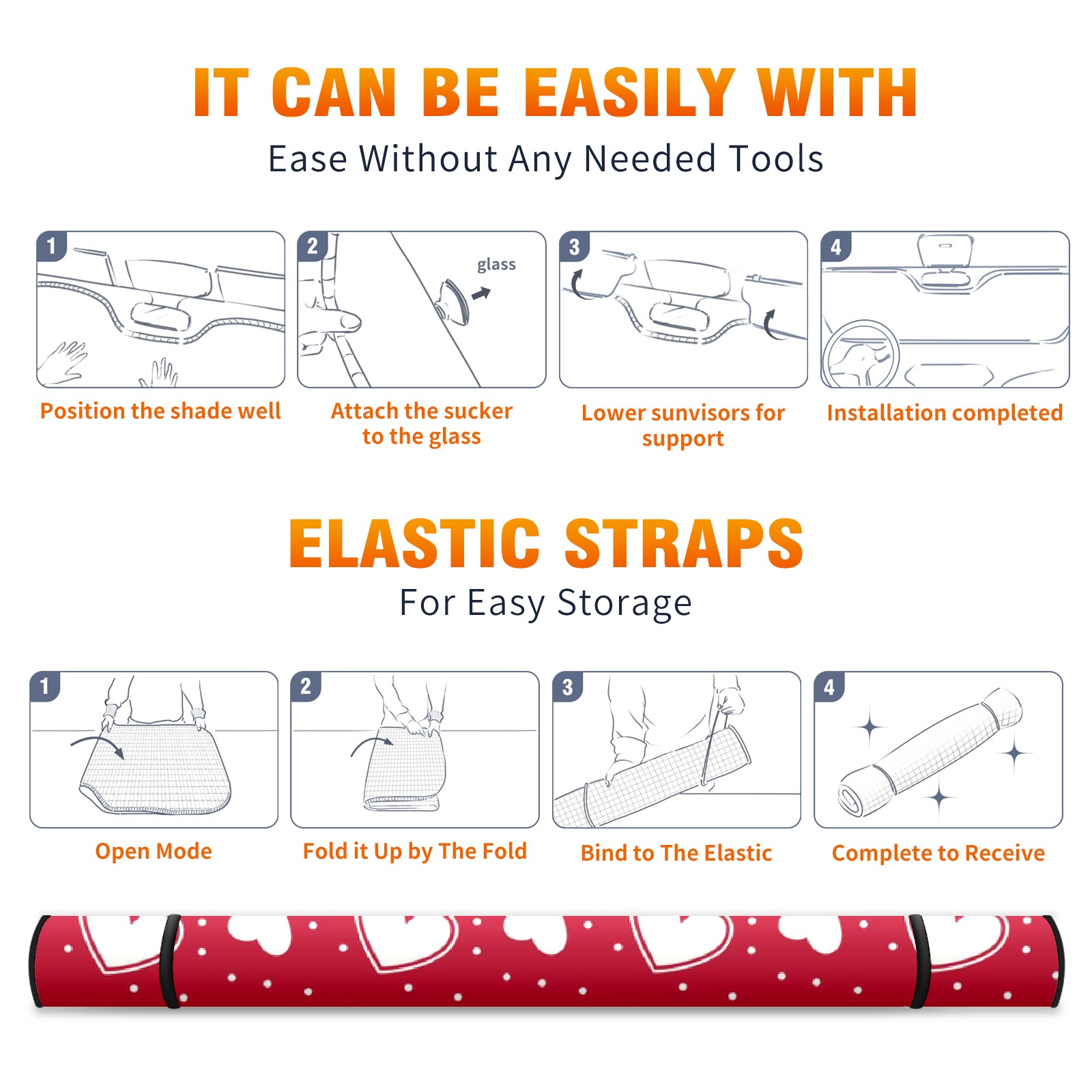 IT CAN BE EASILY WITH
Ease Without Any Needed Tools

1
Position the shade well

2
glass
Attach the sucker to the glass

3
Lower sunvisors for support

4
Installation completed

ELASTIC STRAPS
For Easy Storage

1
Open Mode

2
Fold it Up by The Fold

3
Bind to The Elastic

4
Complete to Receive