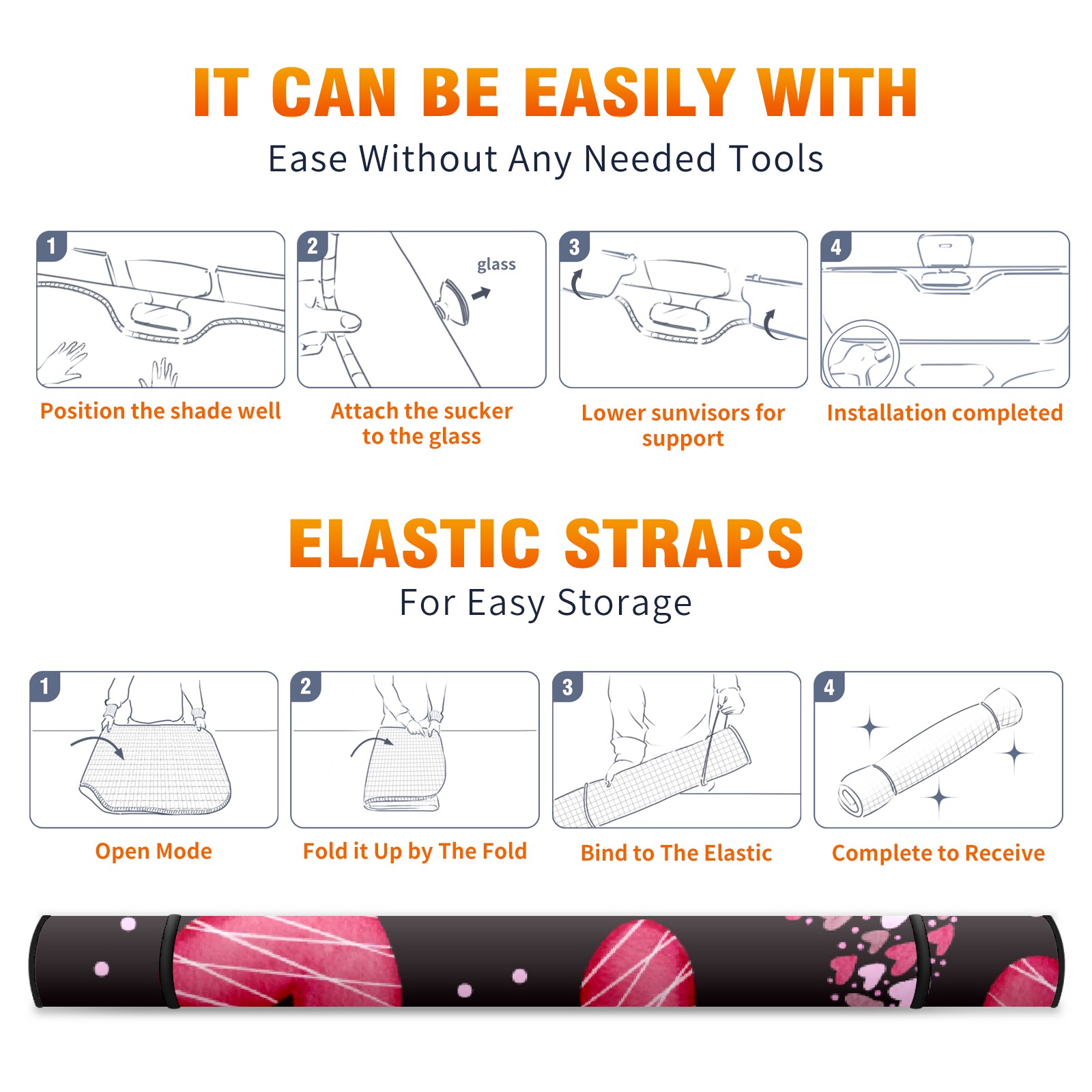 IT CAN BE EASILY WITH
Ease Without Any Needed Tools

1
Position the shade well

2
glass
Attach the sucker to the glass

3
Lower sunvisors for support

4
Installation completed

ELASTIC STRAPS
For Easy Storage

1
Open Mode

2
Fold it Up by The Fold

3
Bind to The Elastic

4
Complete to Receive