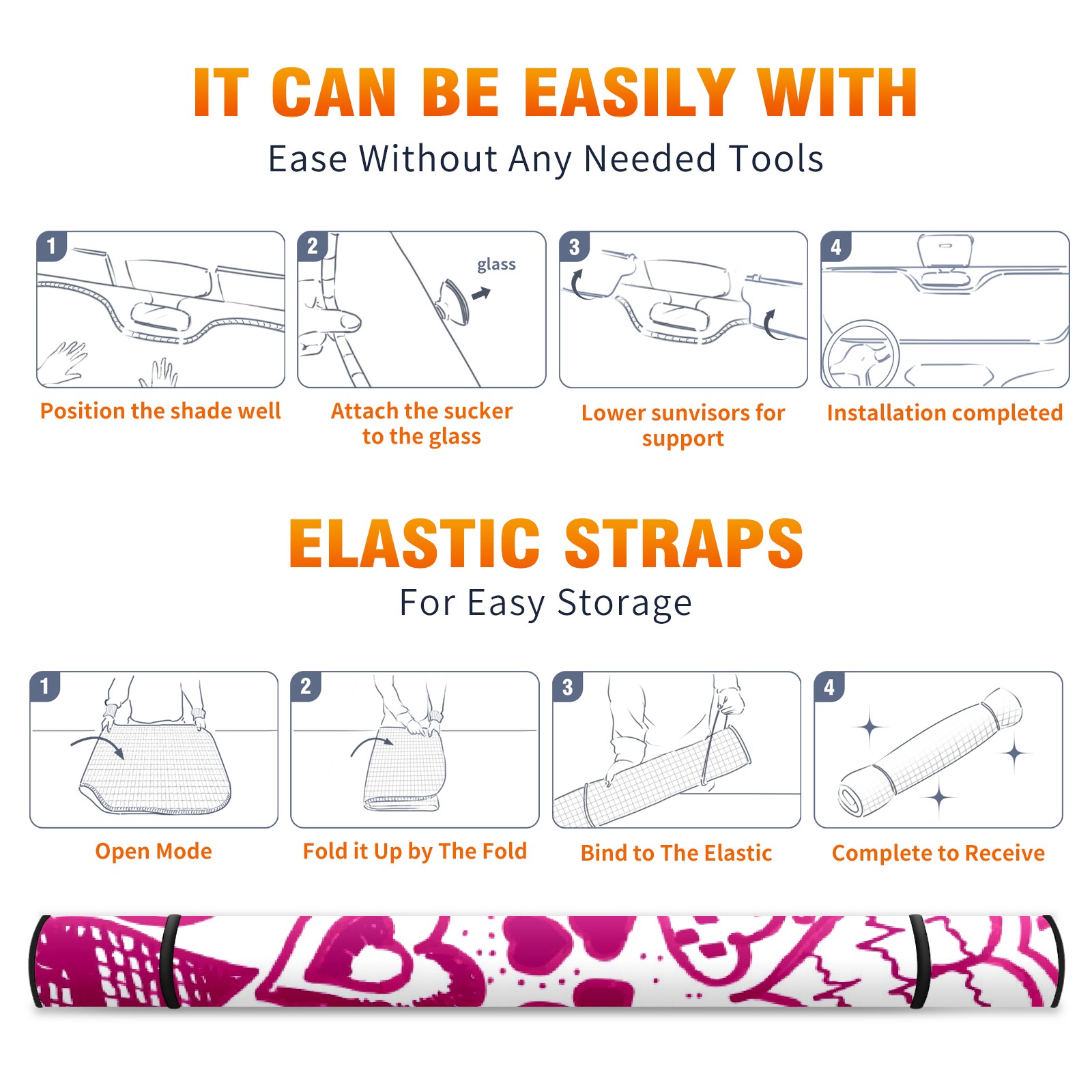 IT CAN BE EASILY WITH
Ease Without Any Needed Tools

1
Position the shade well

2
glass
Attach the sucker to the glass

3
Lower sunvisors for support

4
Installation completed

ELASTIC STRAPS
For Easy Storage

1
Open Mode

2
Fold it Up by The Fold

3
Bind to The Elastic

4
Complete to Receive