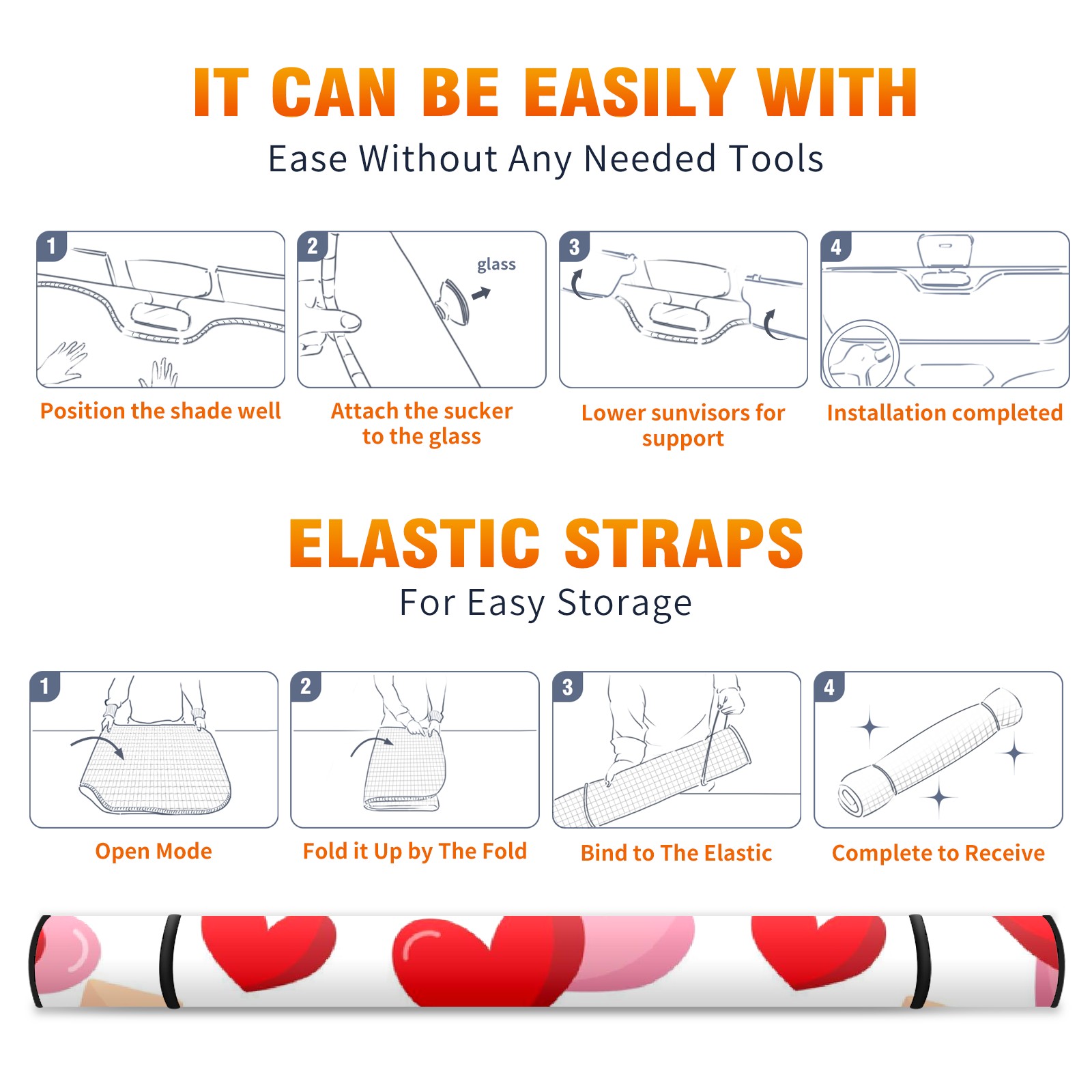 IT CAN BE EASILY WITH
Ease Without Any Needed Tools

1
Position the shade well

2
glass
Attach the sucker to the glass

3
Lower sunvisors for support

4
Installation completed

ELASTIC STRAPS
For Easy Storage

1
Open Mode

2
Fold it Up by The Fold

3
Bind to The Elastic

4
Complete to Receive