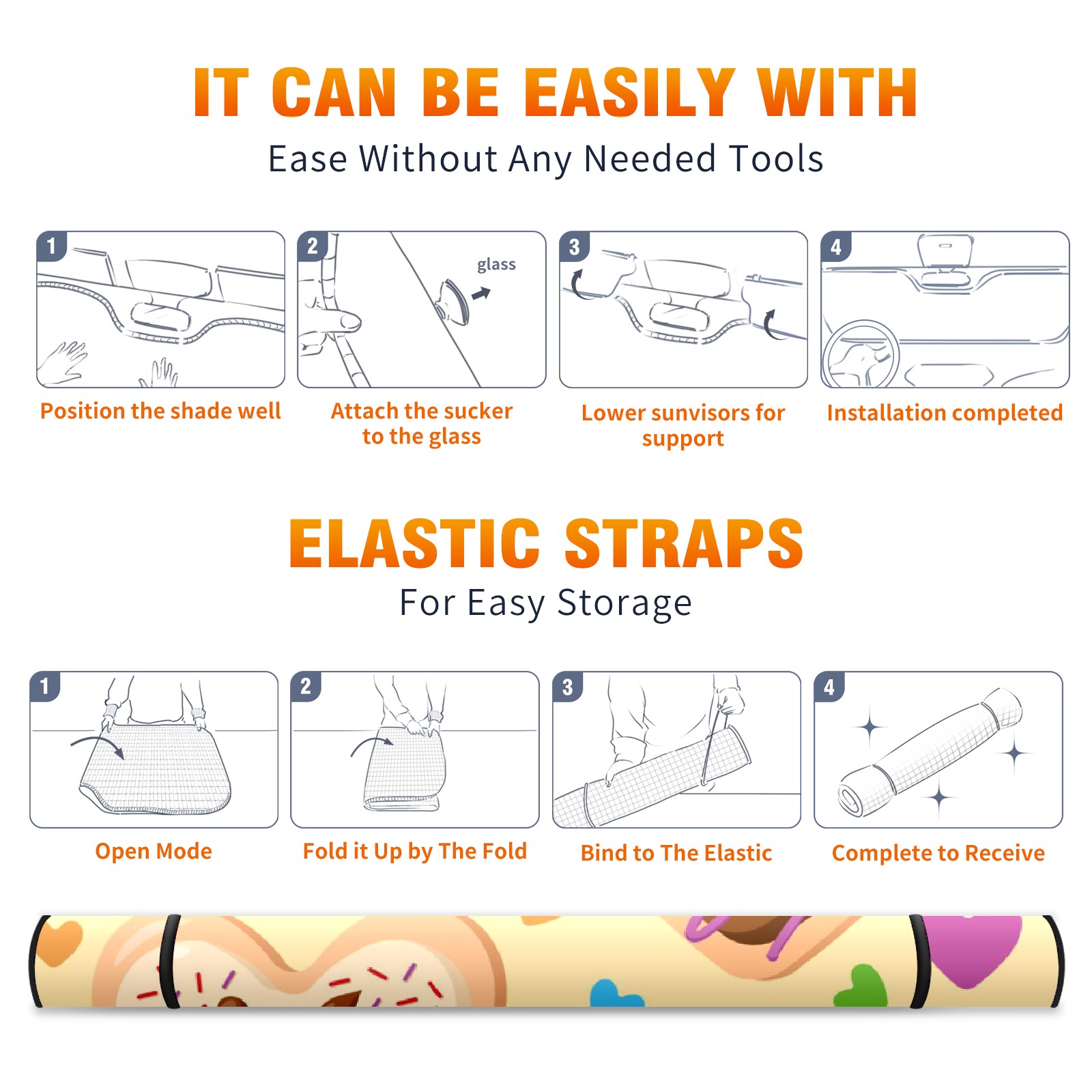 IT CAN BE EASILY WITH
Ease Without Any Needed Tools

1
Position the shade well

2
glass
Attach the sucker to the glass

3
Lower sunvisors for support

4
Installation completed

ELASTIC STRAPS
For Easy Storage

1
Open Mode

2
Fold it Up by The Fold

3
Bind to The Elastic

4
Complete to Receive