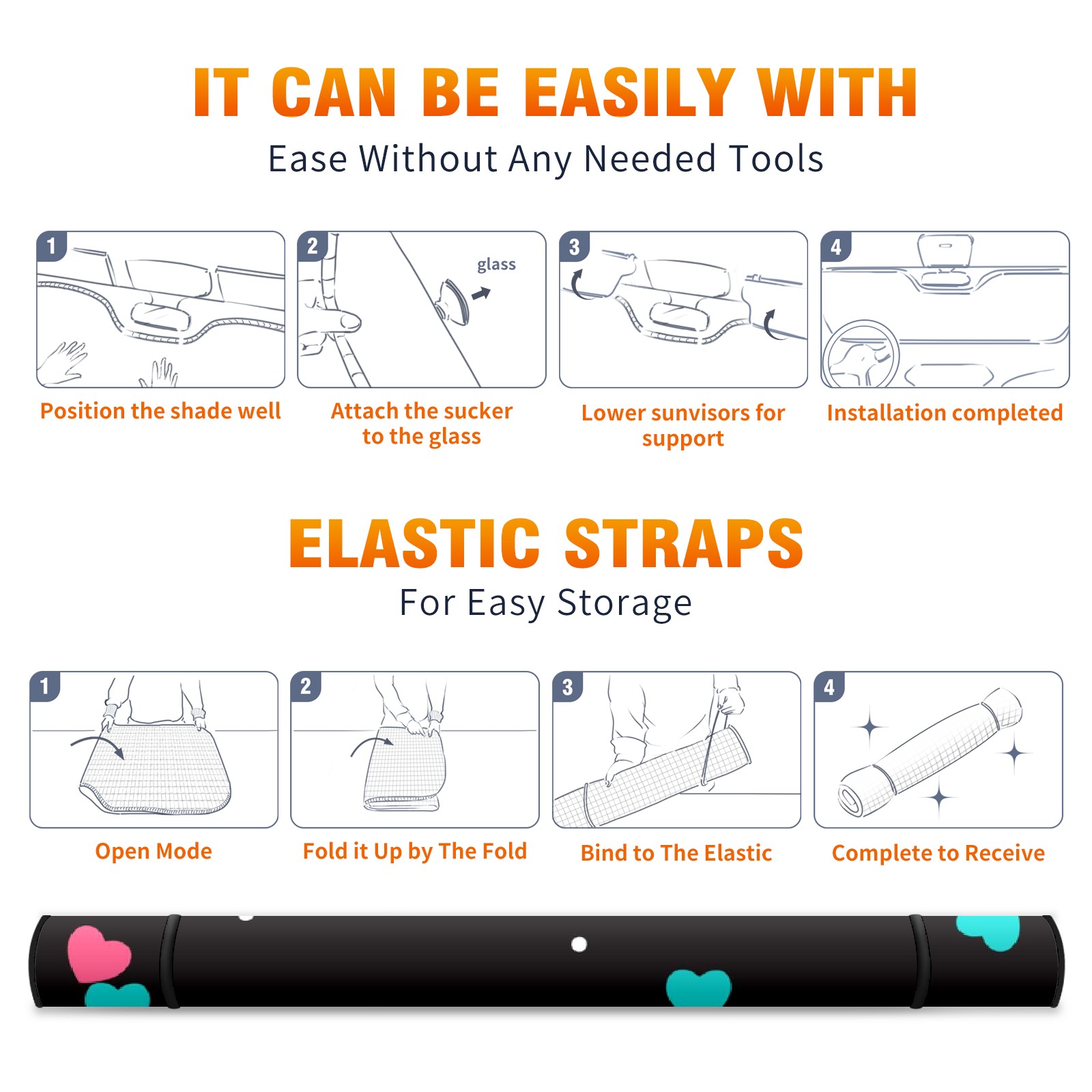 IT CAN BE EASILY WITH
Ease Without Any Needed Tools

1
Position the shade well

2
glass
Attach the sucker to the glass

3
Lower sunvisors for support

4
Installation completed

ELASTIC STRAPS
For Easy Storage

1
Open Mode

2
Fold it Up by The Fold

3
Bind to The Elastic

4
Complete to Receive