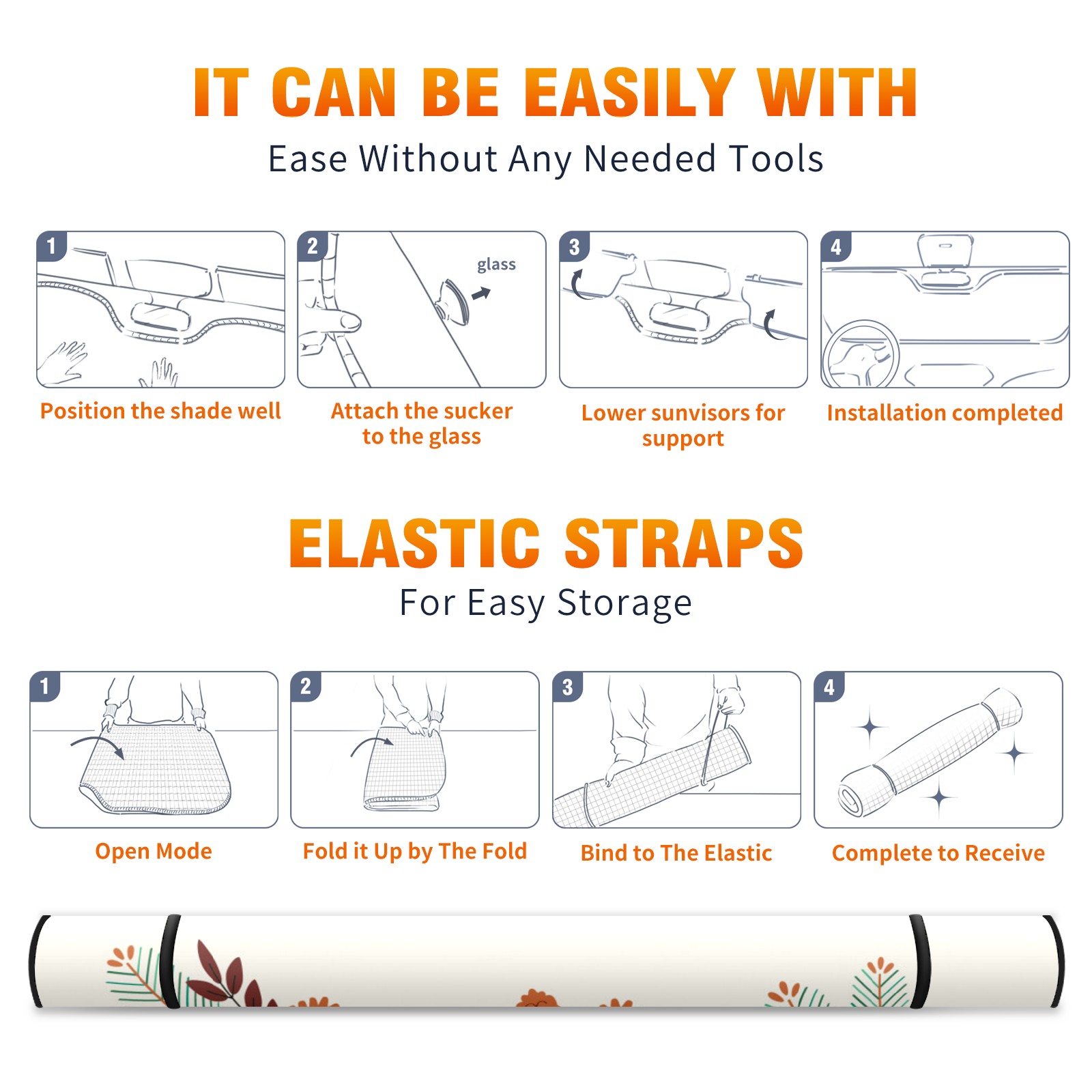 IT CAN BE EASILY WITH
Ease Without Any Needed Tools

1
Position the shade well

2
glass
Attach the sucker to the glass

3
Lower sunvisors for support

4
Installation completed

ELASTIC STRAPS
For Easy Storage

1
Open Mode

2
Fold it Up by The Fold

3
Bind to The Elastic

4
Complete to Receive