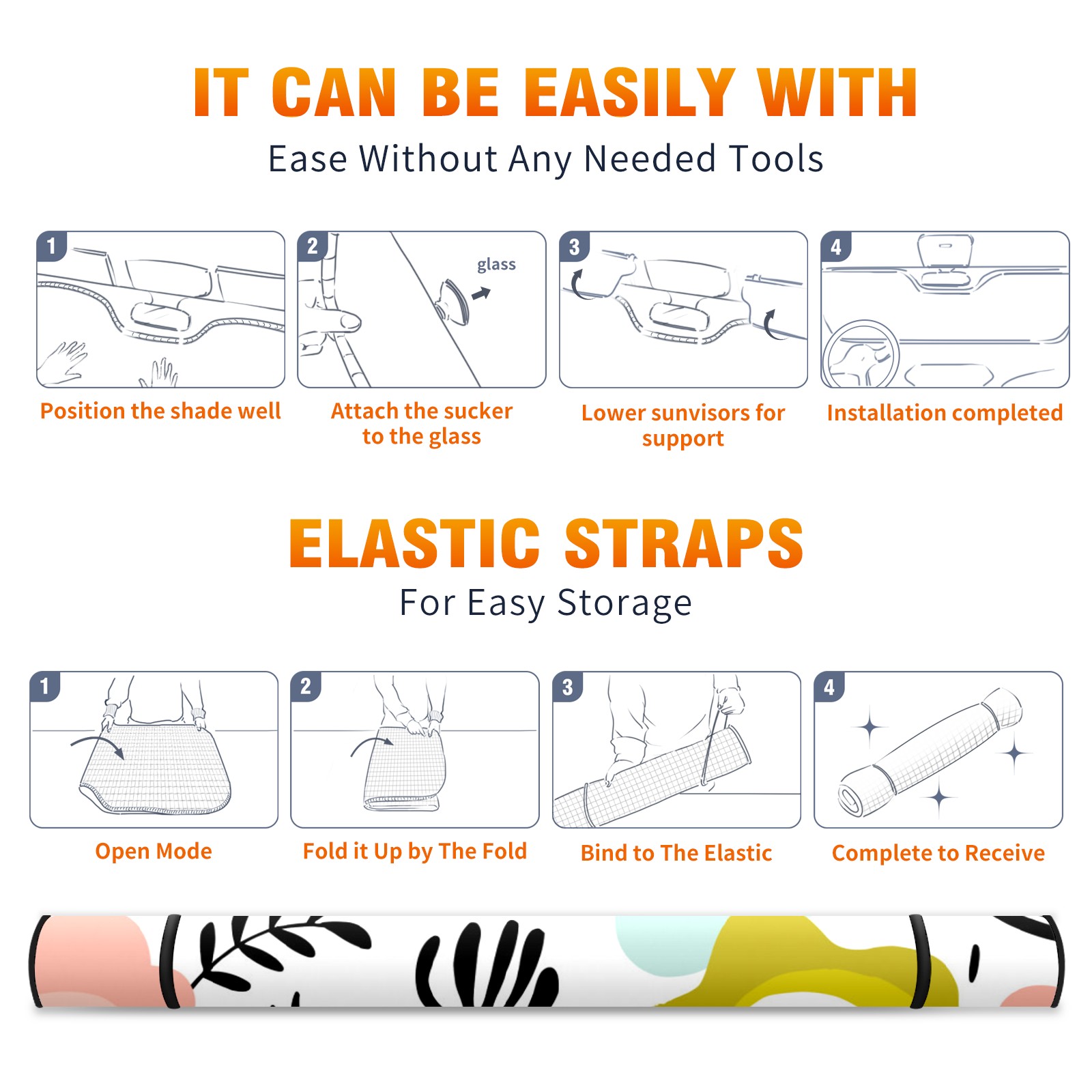 IT CAN BE EASILY WITH
Ease Without Any Needed Tools

1
Position the shade well

2
glass
Attach the sucker to the glass

3
Lower sunvisors for support

4
Installation completed

ELASTIC STRAPS
For Easy Storage

1
Open Mode

2
Fold it Up by The Fold

3
Bind to The Elastic

4
Complete to Receive