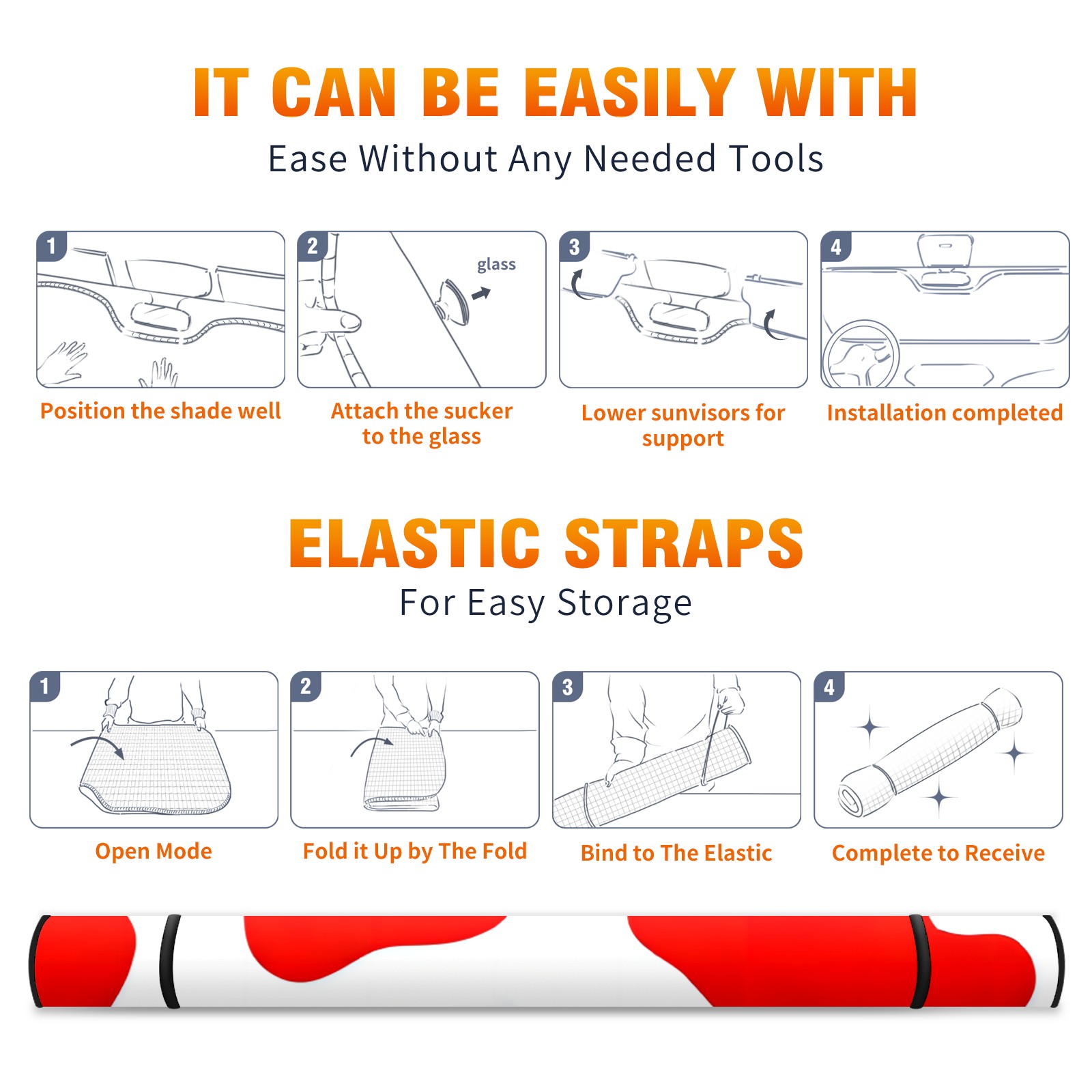 IT CAN BE EASILY WITH

Ease Without Any Needed Tools

1

Position the shade well

2

glass

Attach the sucker to the glass

3

Lower sunvisors for support

4

Installation completed

ELASTIC STRAPS

For Easy Storage

1

Open Mode

2

Fold it Up by The Fold

3

Bind to The Elastic

4

Complete to Receive