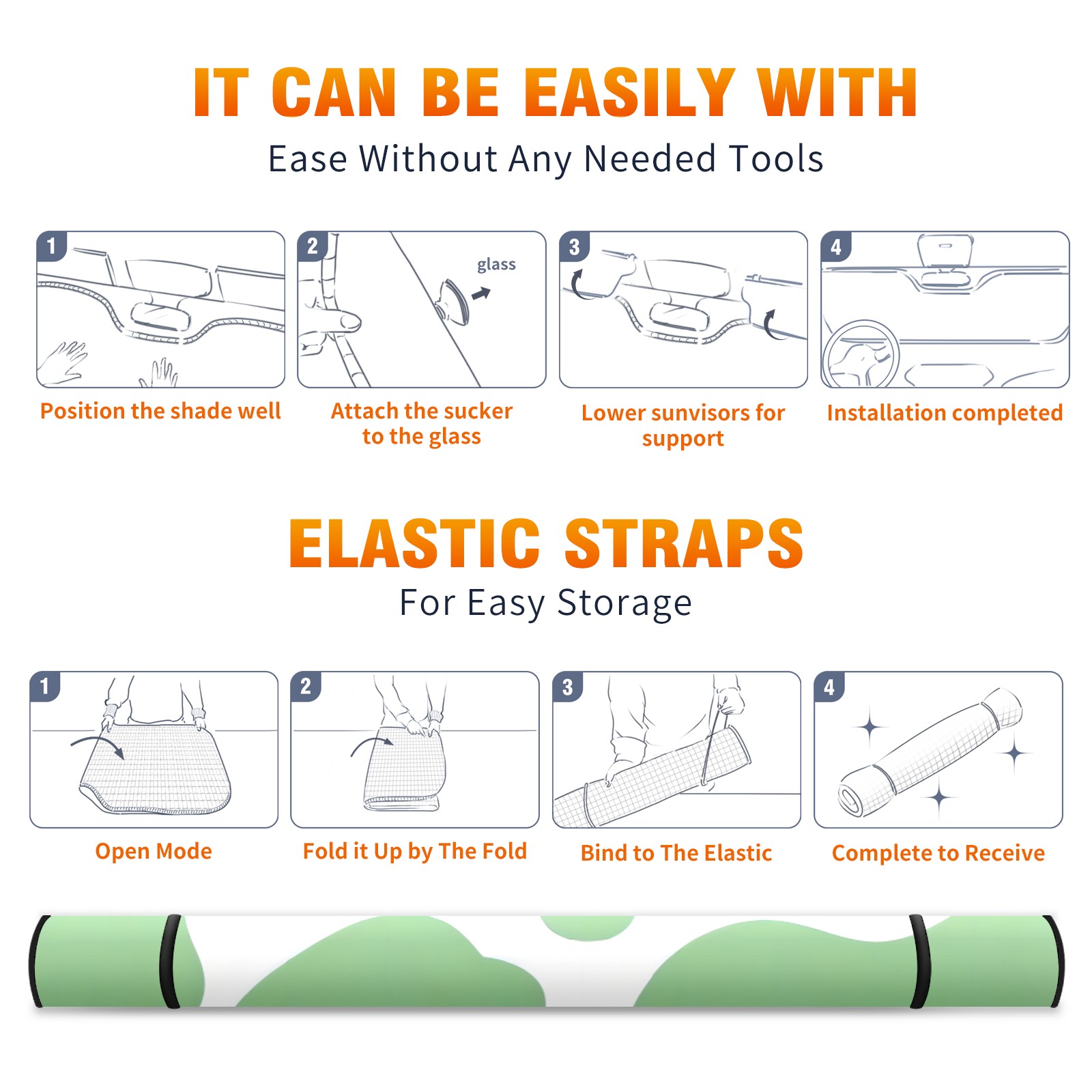 IT CAN BE EASILY WITH

Ease Without Any Needed Tools

1

Position the shade well

2

glass

Attach the sucker to the glass

3

Lower sunvisors for support

4

Installation completed

ELASTIC STRAPS

For Easy Storage

1

Open Mode

2

Fold it Up by The Fold

3

Bind to The Elastic

4

Complete to Receive