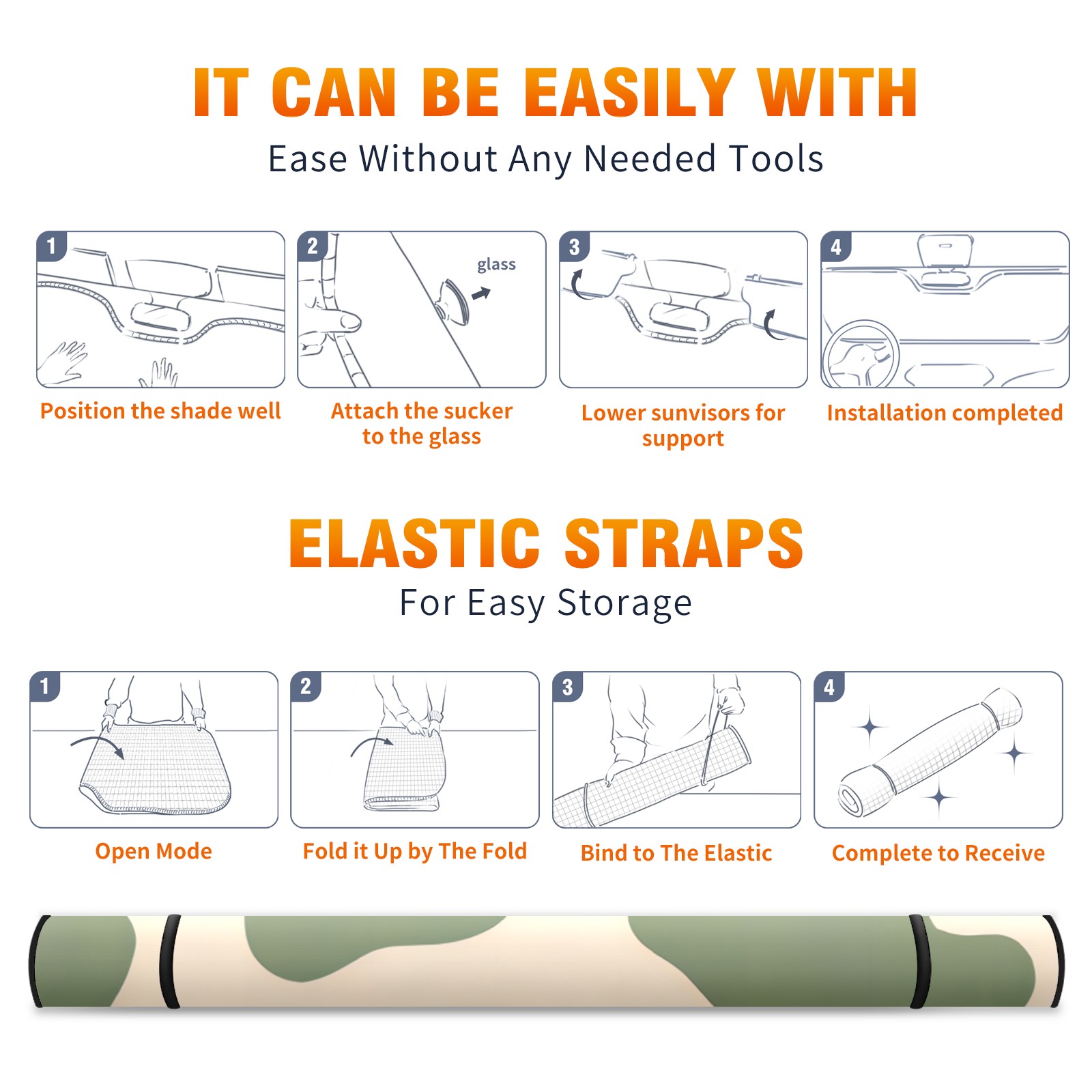 IT CAN BE EASILY WITH
Ease Without Any Needed Tools

1
Position the shade well

2
glass
Attach the sucker to the glass

3
Lower sunvisors for support

4
Installation completed

ELASTIC STRAPS
For Easy Storage

1
Open Mode

2
Fold it Up by The Fold

3
Bind to The Elastic

4
Complete to Receive