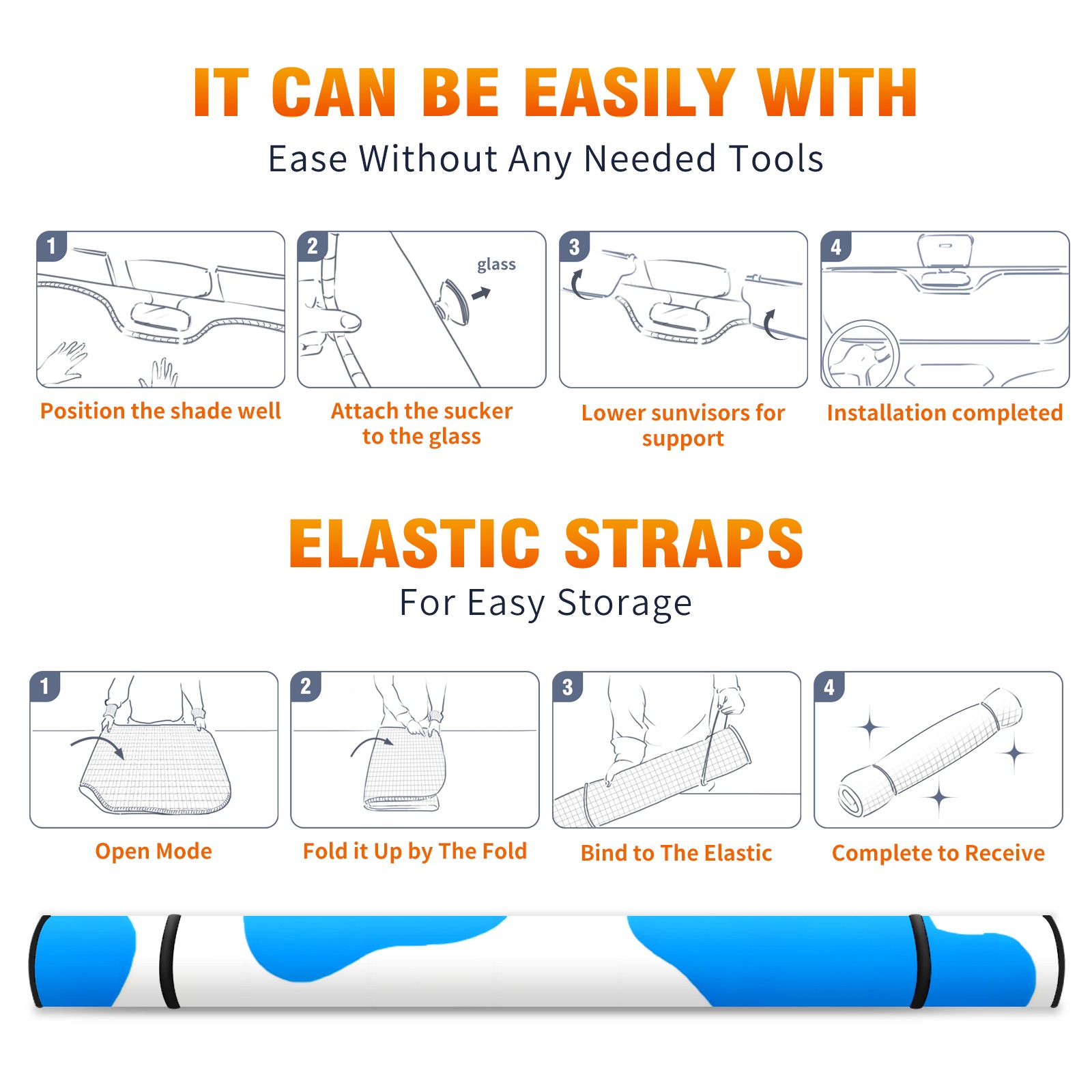 IT CAN BE EASILY WITH

Ease Without Any Needed Tools

1

Position the shade well

2

glass

Attach the sucker to the glass

3

Lower sunvisors for support

4

Installation completed

ELASTIC STRAPS

For Easy Storage

1

Open Mode

2

Fold it Up by The Fold

3

Bind to The Elastic

4

Complete to Receive