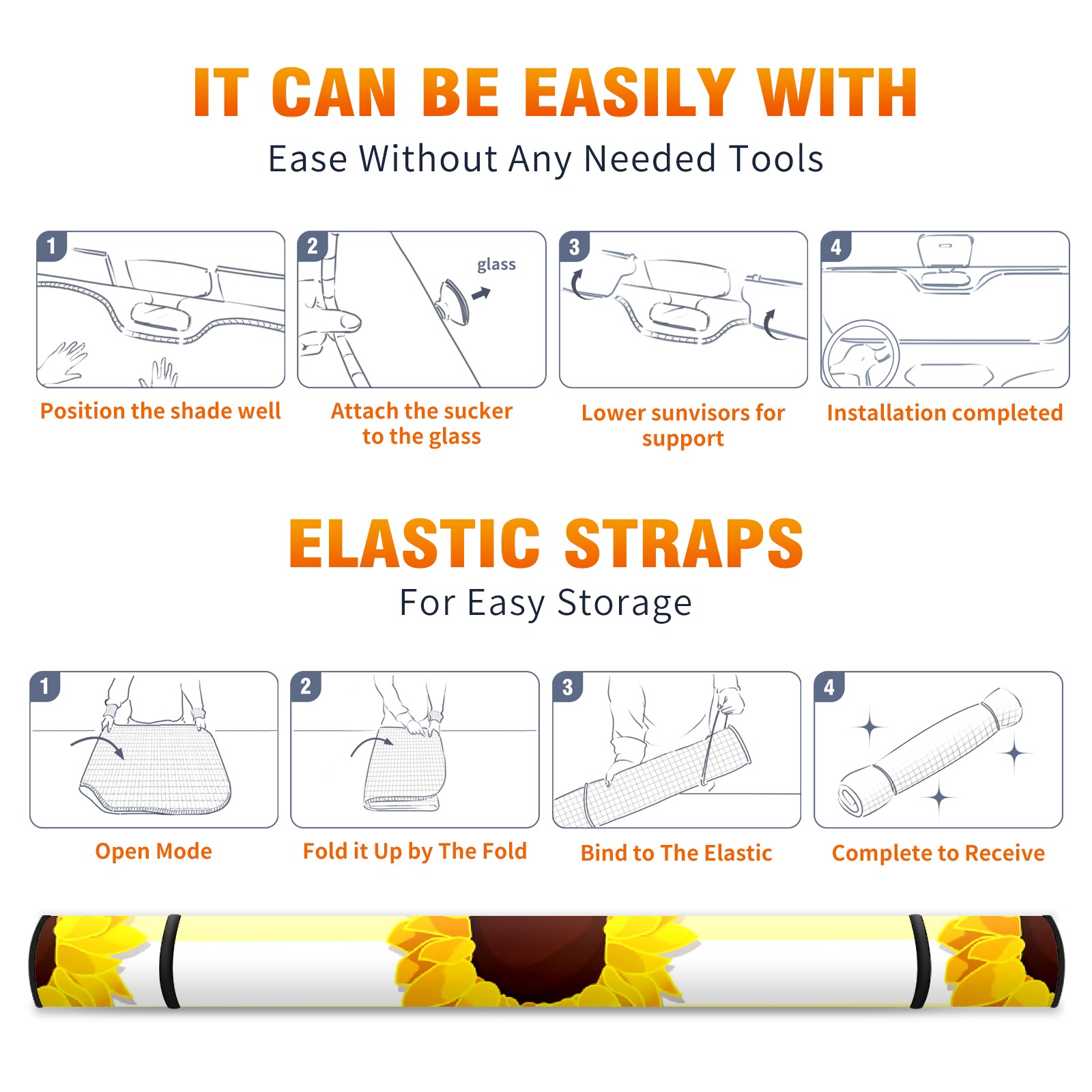 IT CAN BE EASILY WITH

Ease Without Any Needed Tools

1

Position the shade well

2

glass

Attach the sucker to the glass

3

Lower sunvisors for support

4

Installation completed

ELASTIC STRAPS

For Easy Storage

1

Open Mode

2

Fold it Up by The Fold

3

Bind to The Elastic

4

Complete to Receive