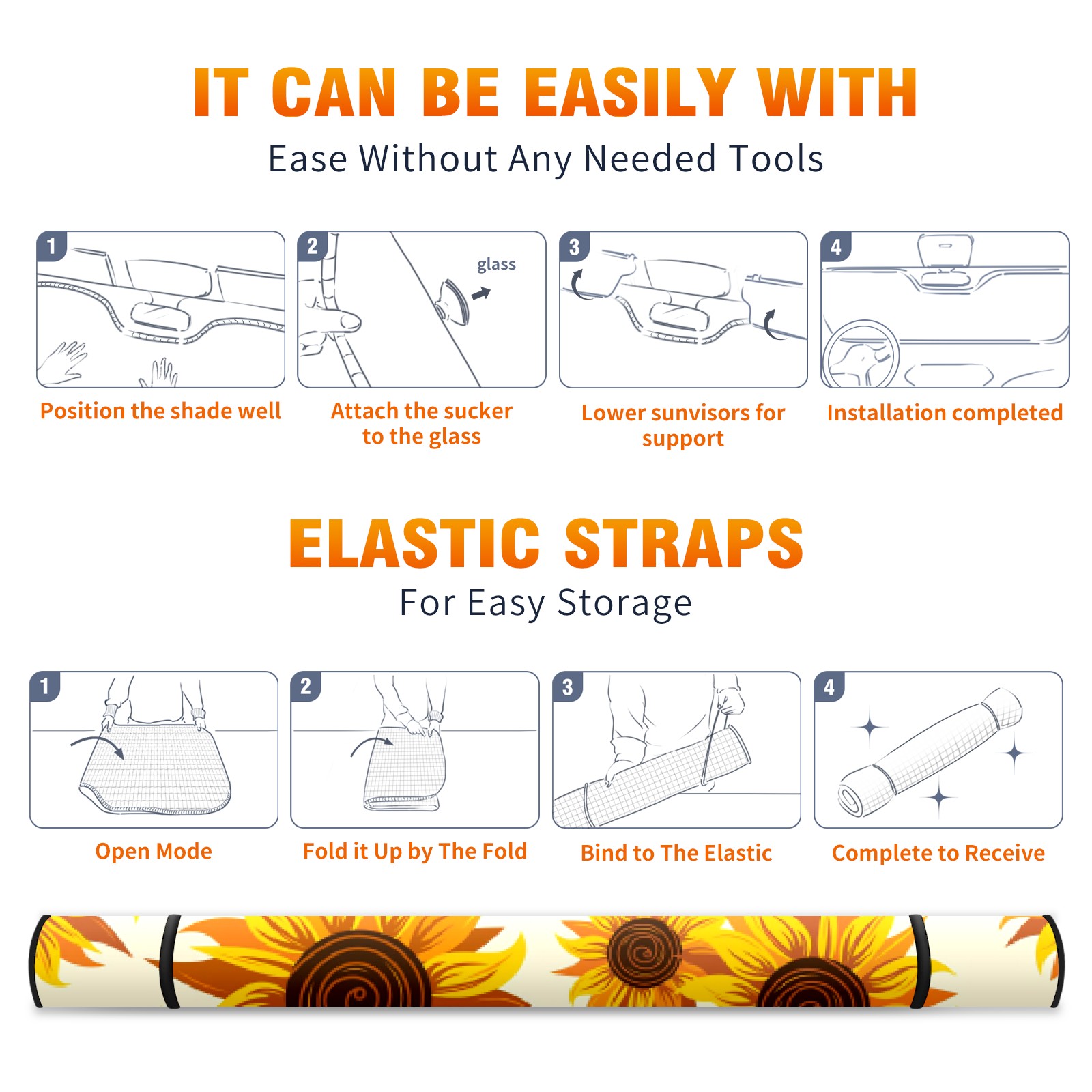 IT CAN BE EASILY WITH

Ease Without Any Needed Tools

1

Position the shade well

2

glass

Attach the sucker to the glass

3

Lower sunvisors for support

4

Installation completed

ELASTIC STRAPS

For Easy Storage

1

Open Mode

2

Fold it Up by The Fold

3

Bind to The Elastic

4

Complete to Receive