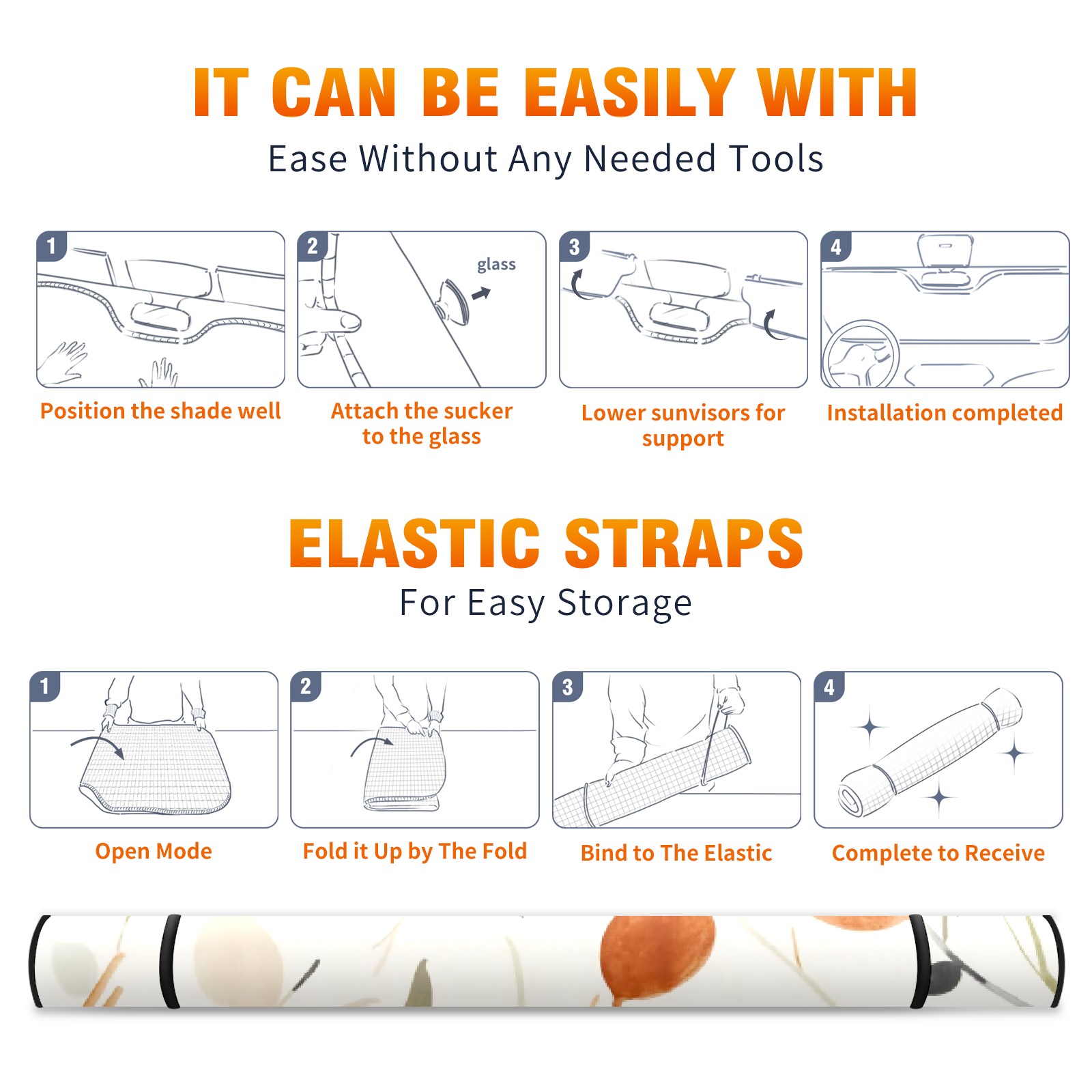 IT CAN BE EASILY WITH

Ease Without Any Needed Tools

1

Position the shade well

2

glass

Attach the sucker to the glass

3

Lower sunvisors for support

4

Installation completed

ELASTIC STRAPS

For Easy Storage

1

Open Mode

2

Fold it Up by The Fold

3

Bind to The Elastic

4

Complete to Receive