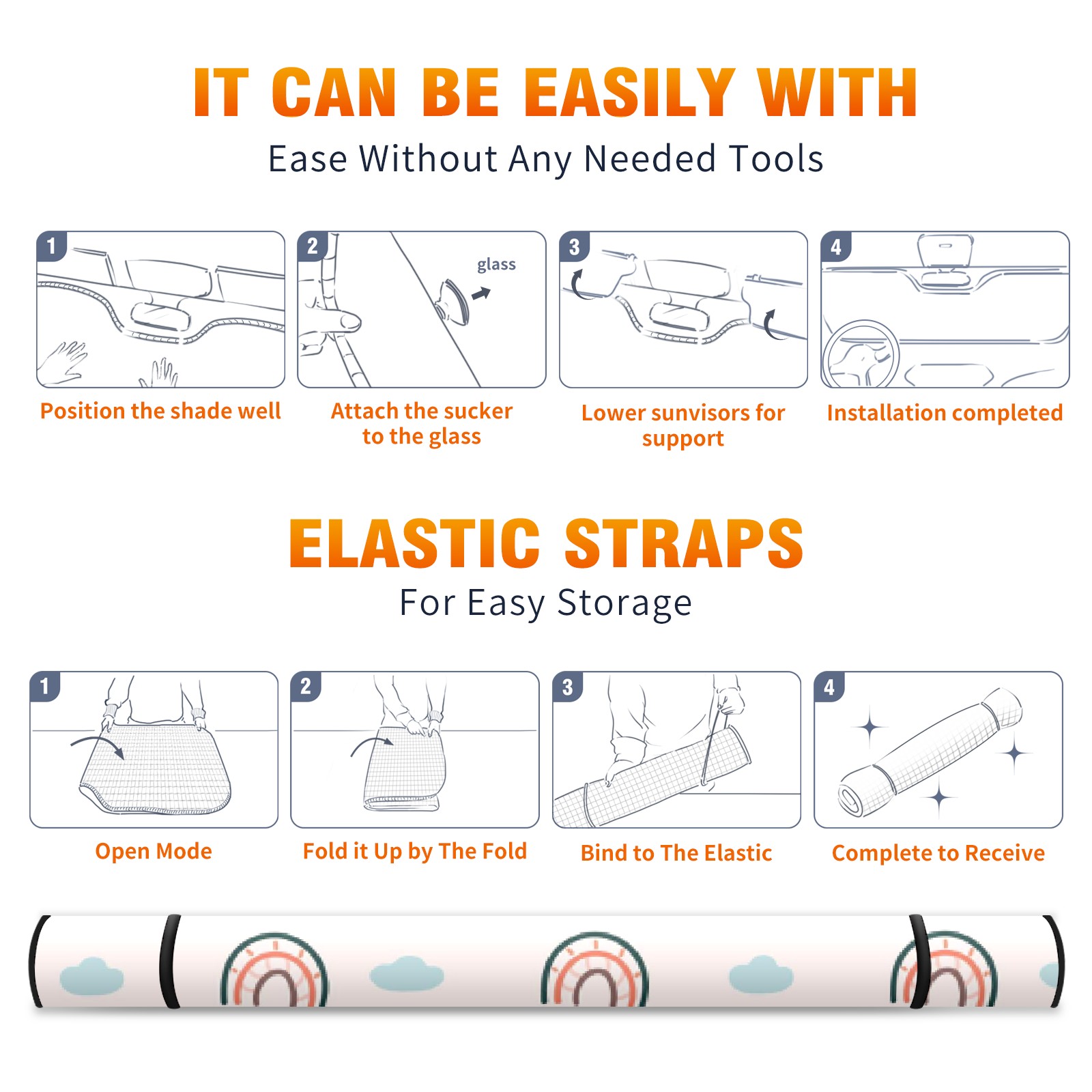 IT CAN BE EASILY WITH

Ease Without Any Needed Tools

1

Position the shade well

2

glass

Attach the sucker to the glass

3

Lower sunvisors for support

4

Installation completed

ELASTIC STRAPS

For Easy Storage

1

Open Mode

2

Fold it Up by The Fold

3

Bind to The Elastic

4

Complete to Receive