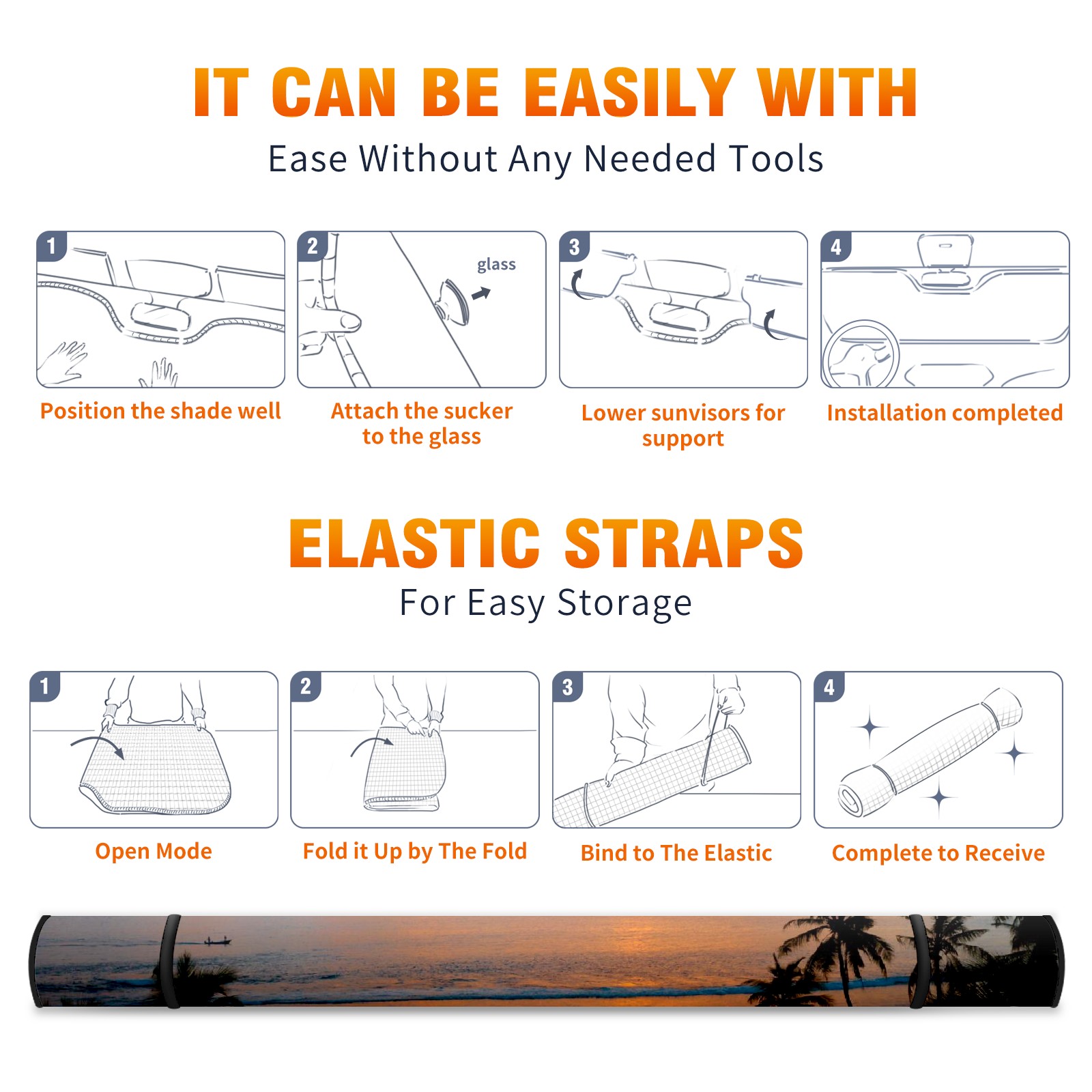 IT CAN BE EASILY WITH

Ease Without Any Needed Tools

1

Position the shade well

2

glass

Attach the sucker to the glass

3

Lower sunvisors for support

4

Installation completed

ELASTIC STRAPS

For Easy Storage

1

Open Mode

2

Fold it Up by The Fold

3

Bind to The Elastic

4

Complete to Receive