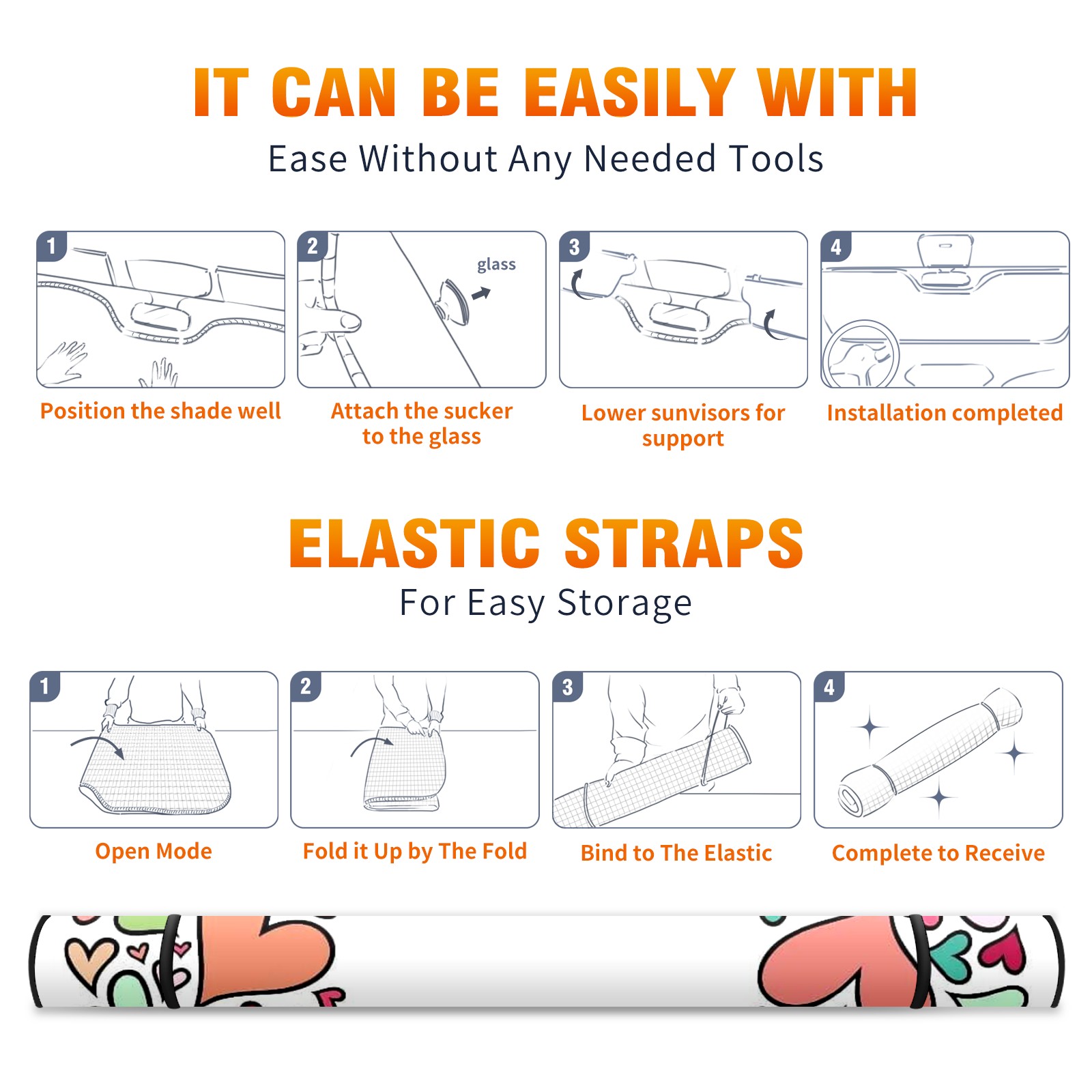 IT CAN BE EASILY WITH

Ease Without Any Needed Tools

1

Position the shade well

2

glass

Attach the sucker to the glass

3

Lower sunvisors for support

4

Installation completed

ELASTIC STRAPS

For Easy Storage

1

Open Mode

2

Fold it Up by The Fold

3

Bind to The Elastic

4

Complete to Receive