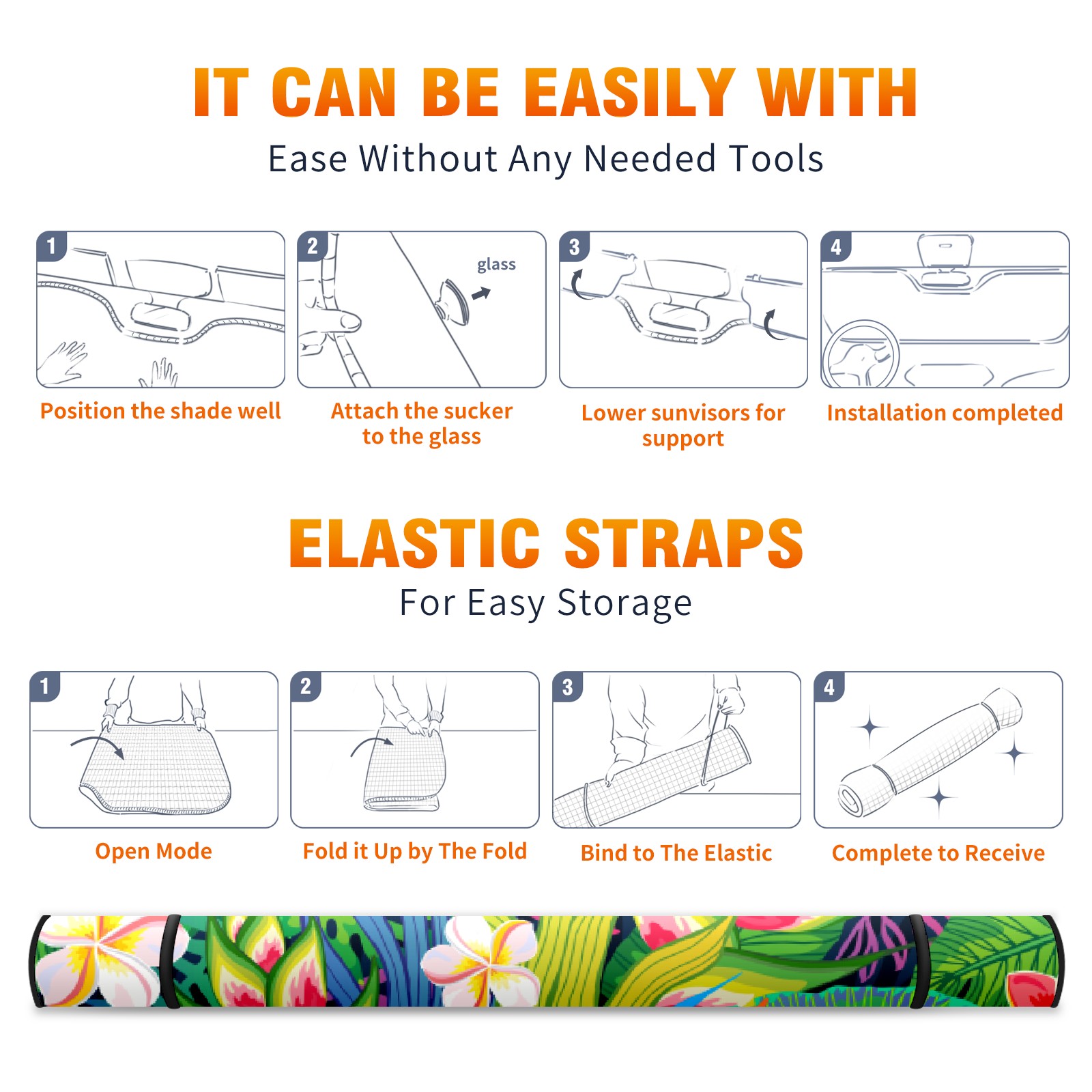 IT CAN BE EASILY WITH

Ease Without Any Needed Tools

1

Position the shade well

2

glass

Attach the sucker to the glass

3

Lower sunvisors for support

4

Installation completed

ELASTIC STRAPS

For Easy Storage

1

Open Mode

2

Fold it Up by The Fold

3

Bind to The Elastic

4

Complete to Receive