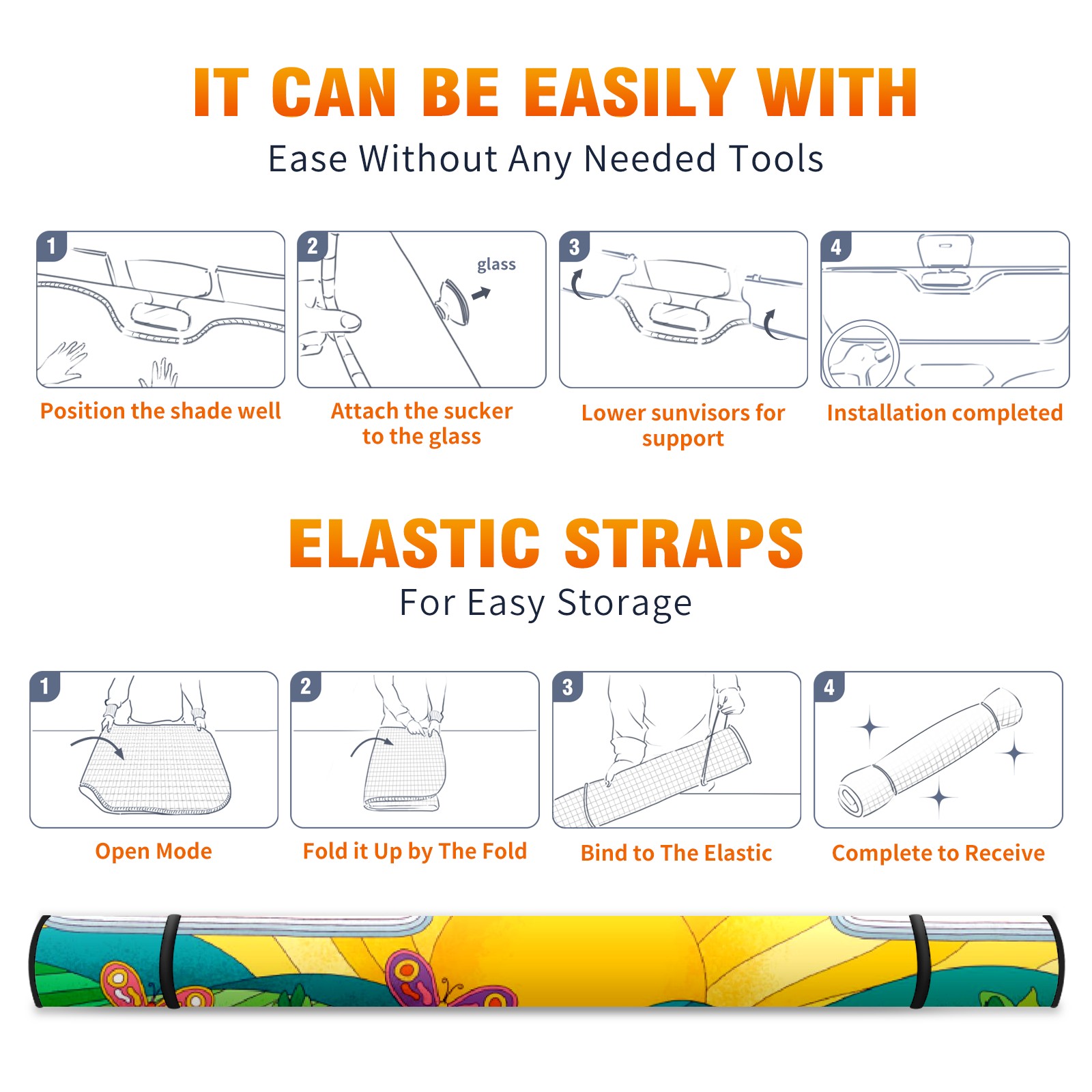 IT CAN BE EASILY WITH

Ease Without Any Needed Tools

1

Position the shade well

2

glass

Attach the sucker to the glass

3

Lower sunvisors for support

4

Installation completed

ELASTIC STRAPS

For Easy Storage

1

Open Mode

2

Fold it Up by The Fold

3

Bind to The Elastic

4

Complete to Receive