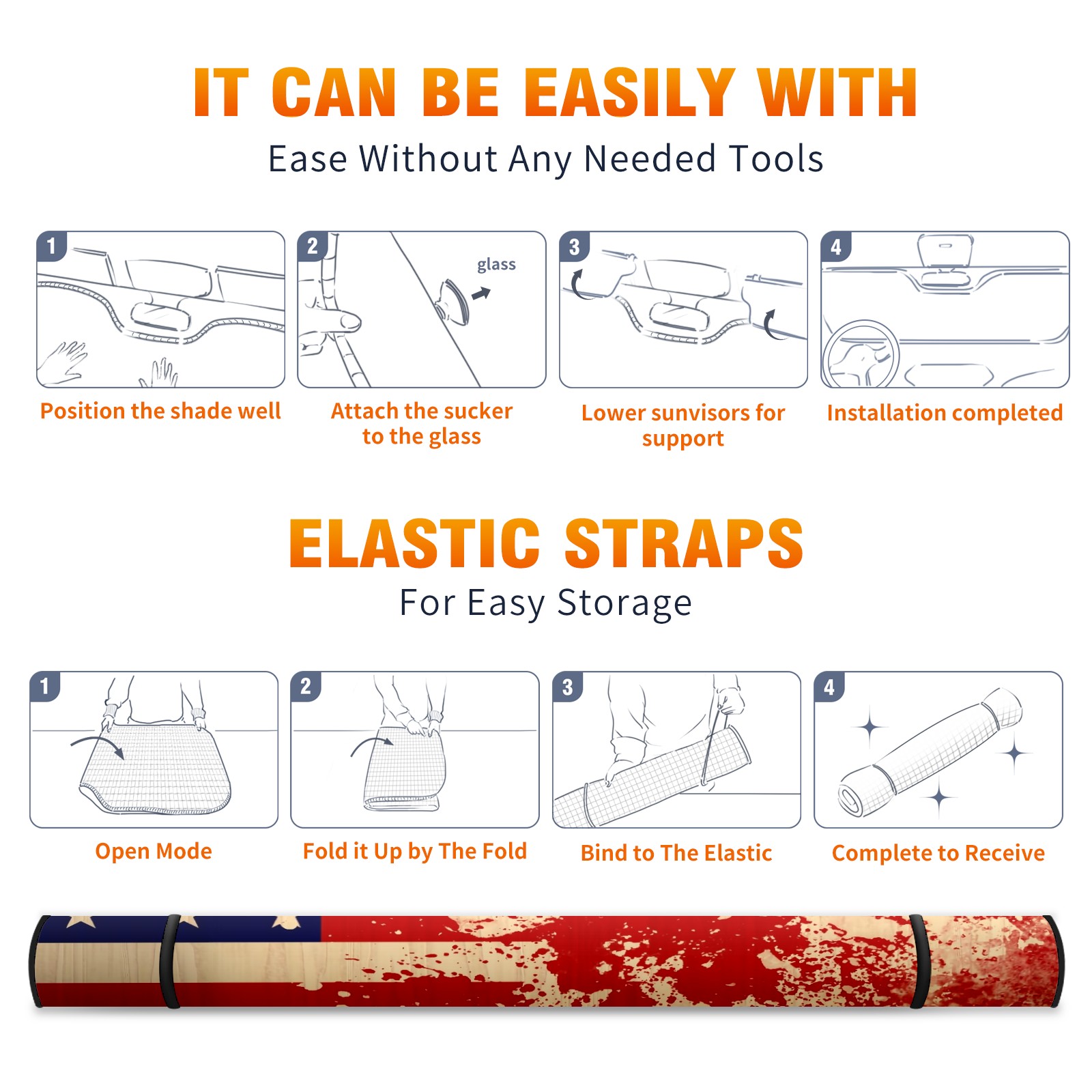 IT CAN BE EASILY WITH
Ease Without Any Needed Tools

1
Position the shade well

2
glass
Attach the sucker to the glass

3
Lower sunvisors for support

4
Installation completed

ELASTIC STRAPS
For Easy Storage

1
Open Mode

2
Fold it Up by The Fold

3
Bind to The Elastic

4
Complete to Receive