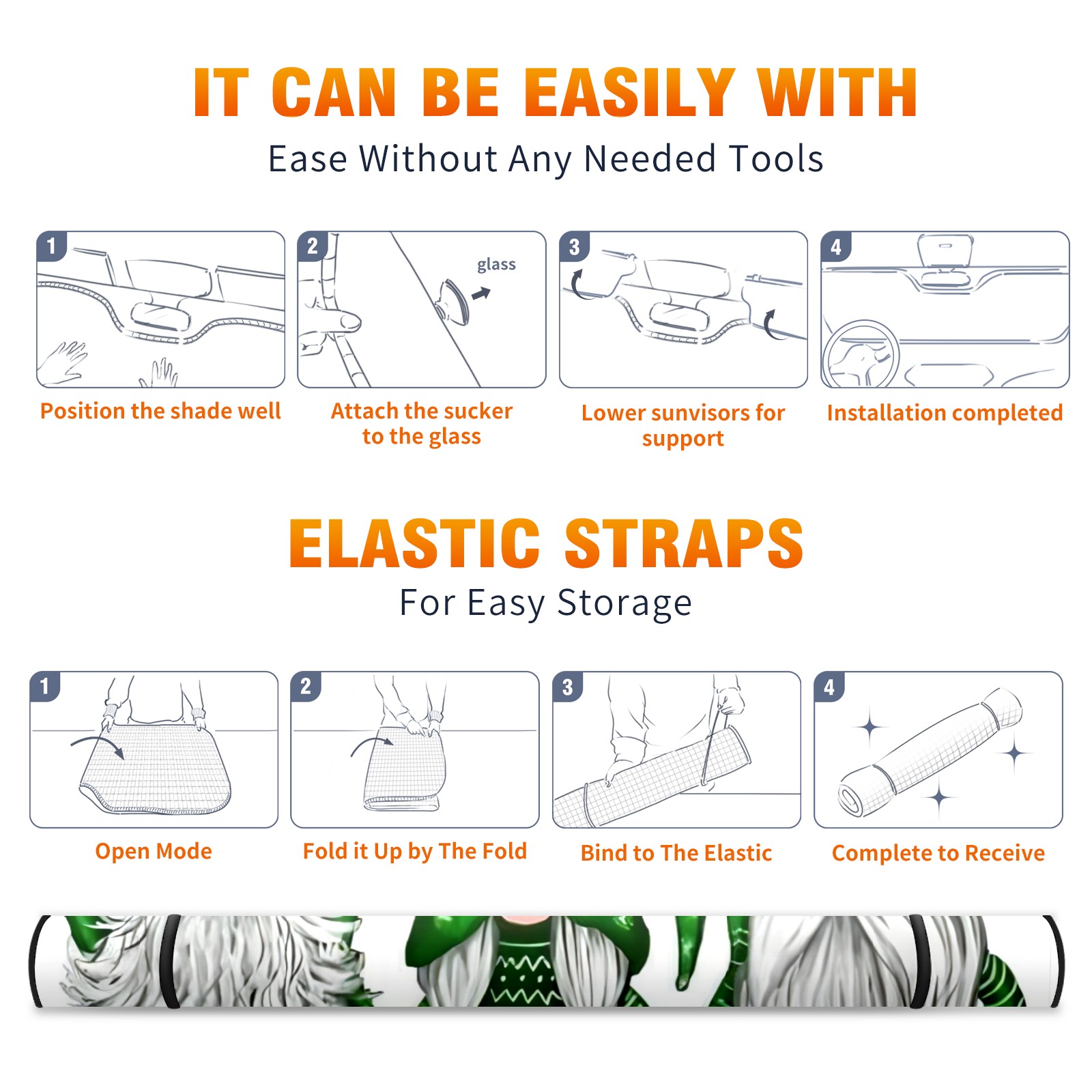 IT CAN BE EASILY WITH
Ease Without Any Needed Tools

1
Position the shade well

2
glass
Attach the sucker to the glass

3
Lower sunvisors for support

4
Installation completed

ELASTIC STRAPS
For Easy Storage

1
Open Mode

2
Fold it Up by The Fold

3
Bind to The Elastic

4
Complete to Receive