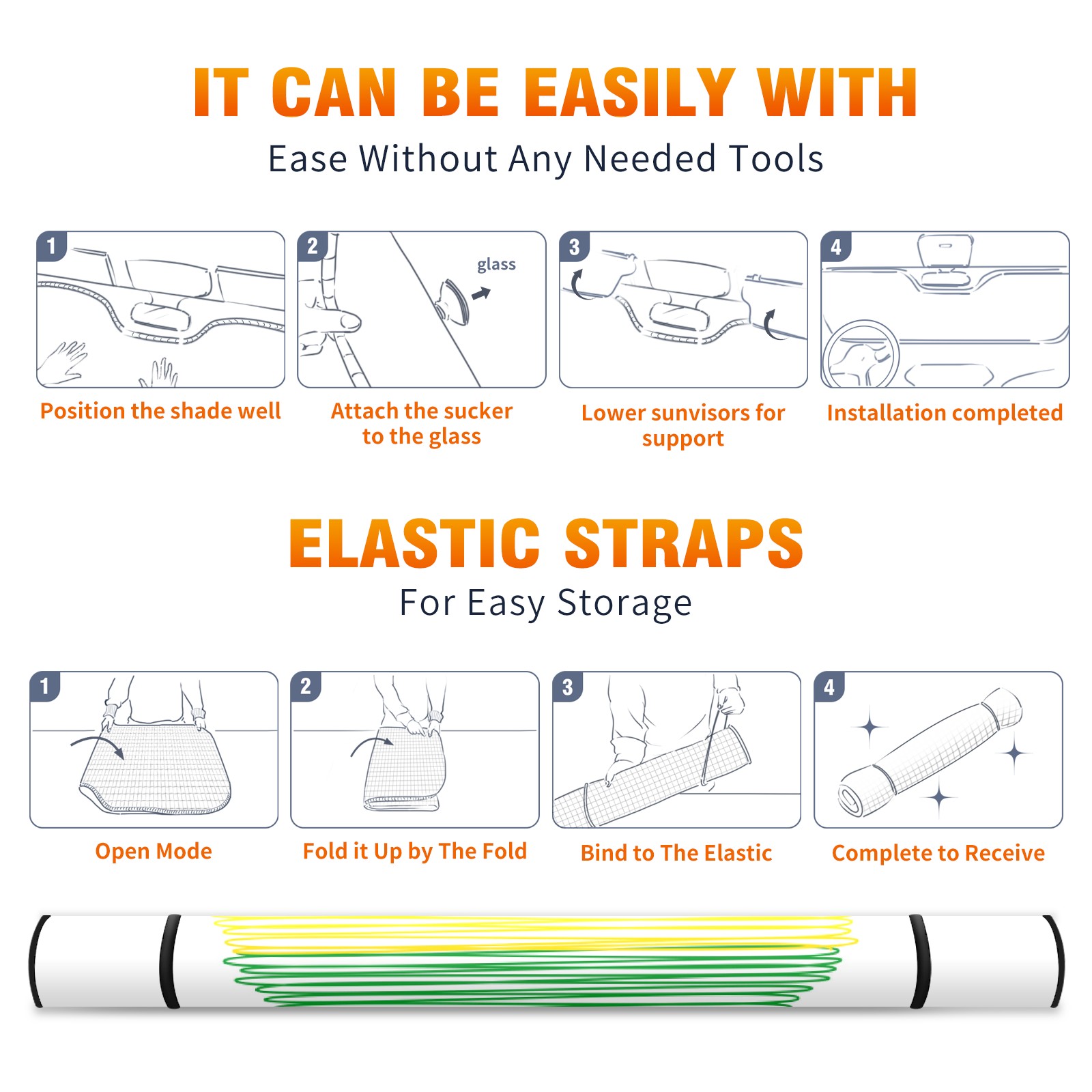 IT CAN BE EASILY WITH

Ease Without Any Needed Tools

1

Position the shade well

2

glass

Attach the sucker to the glass

3

Lower sunvisors for support

4

Installation completed

ELASTIC STRAPS

For Easy Storage

1

Open Mode

2

Fold it Up by The Fold

3

Bind to The Elastic

4

Complete to Receive