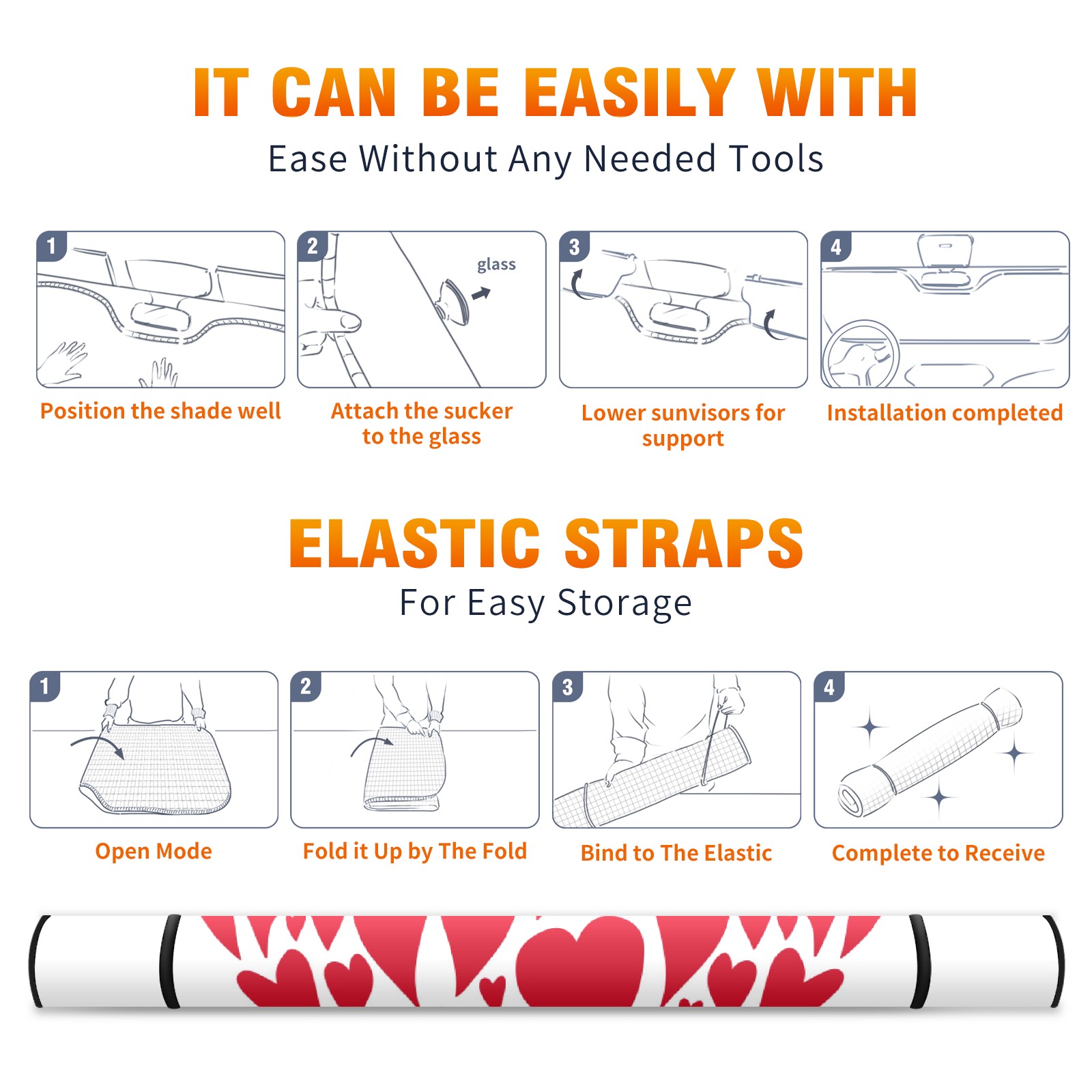 IT CAN BE EASILY WITH
Ease Without Any Needed Tools

1
Position the shade well

2
glass
Attach the sucker to the glass

3
Lower sunvisors for support

4
Installation completed

ELASTIC STRAPS
For Easy Storage

1
Open Mode

2
Fold it Up by The Fold

3
Bind to The Elastic

4
Complete to Receive