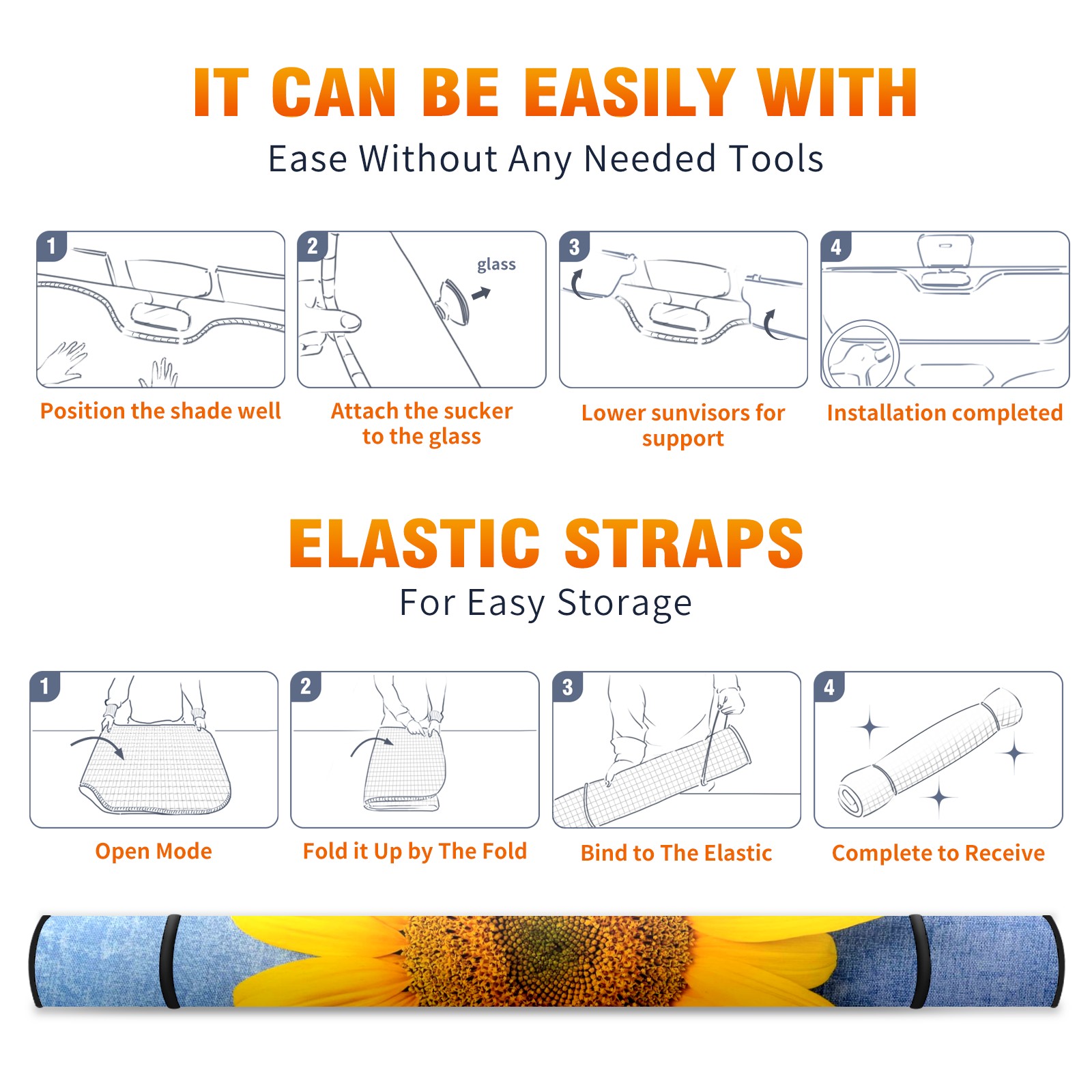 IT CAN BE EASILY WITH
Ease Without Any Needed Tools

1
Position the shade well

2
glass
Attach the sucker to the glass

3
Lower sunvisors for support

4
Installation completed

ELASTIC STRAPS
For Easy Storage

1
Open Mode

2
Fold it Up by The Fold

3
Bind to The Elastic

4
Complete to Receive