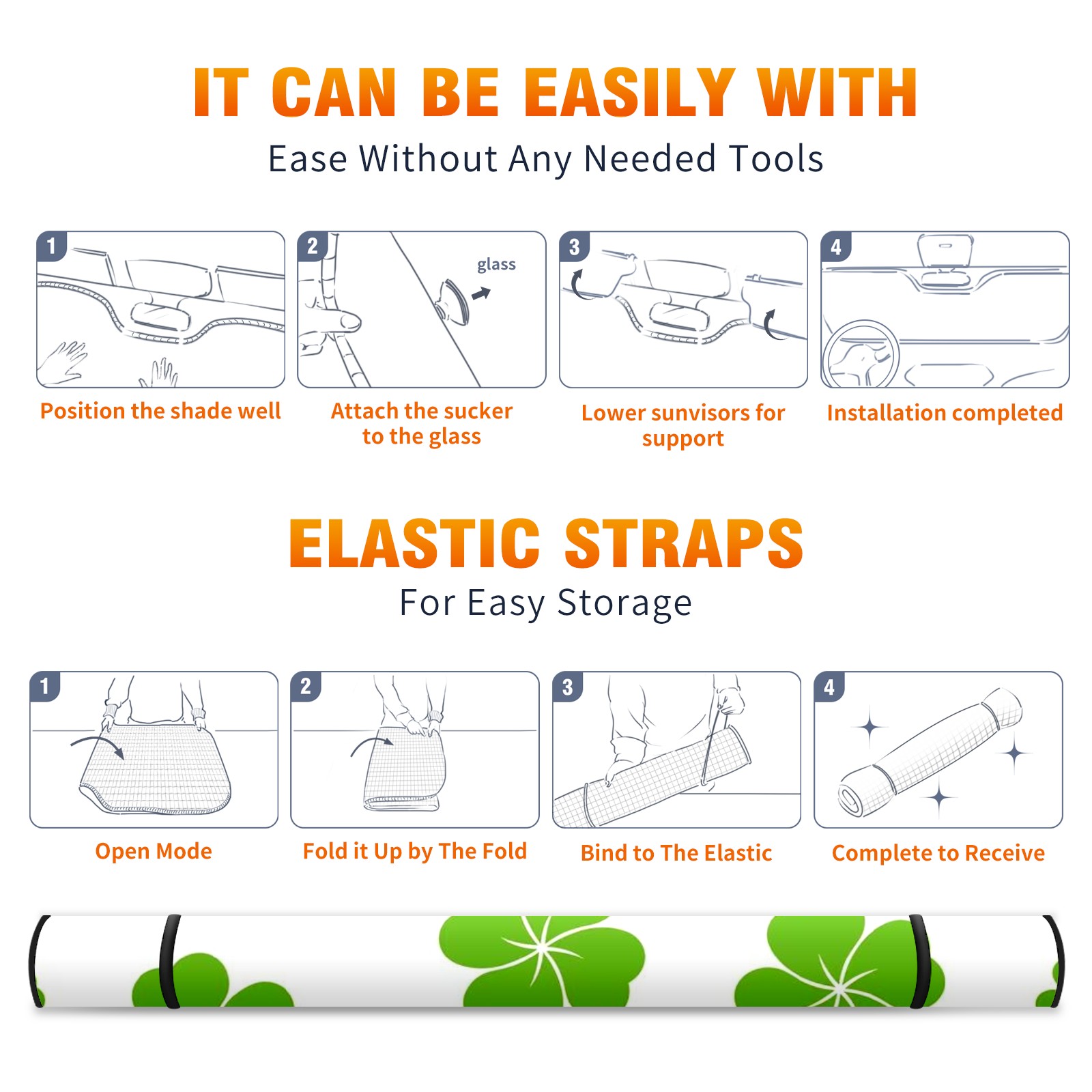 IT CAN BE EASILY WITH
Ease Without Any Needed Tools

1
Position the shade well

2
glass
Attach the sucker to the glass

3
Lower sunvisors for support

4
Installation completed

ELASTIC STRAPS
For Easy Storage

1
Open Mode

2
Fold it Up by The Fold

3
Bind to The Elastic

4
Complete to Receive