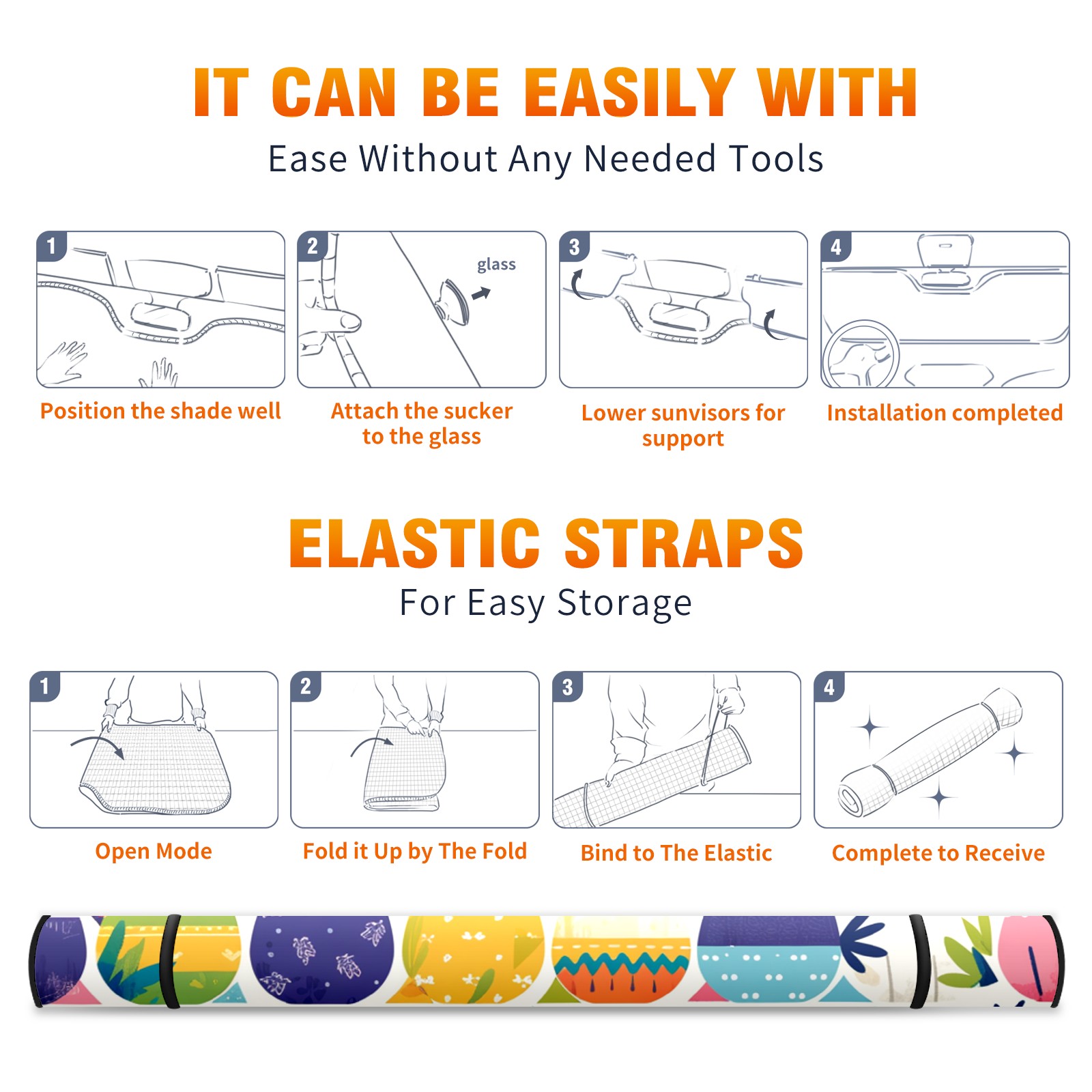 IT CAN BE EASILY WITH
Ease Without Any Needed Tools

1
Position the shade well

2
glass
Attach the sucker to the glass

3
Lower sunvisors for support

4
Installation completed

ELASTIC STRAPS
For Easy Storage

1
Open Mode

2
Fold it Up by The Fold

3
Bind to The Elastic

4
Complete to Receive