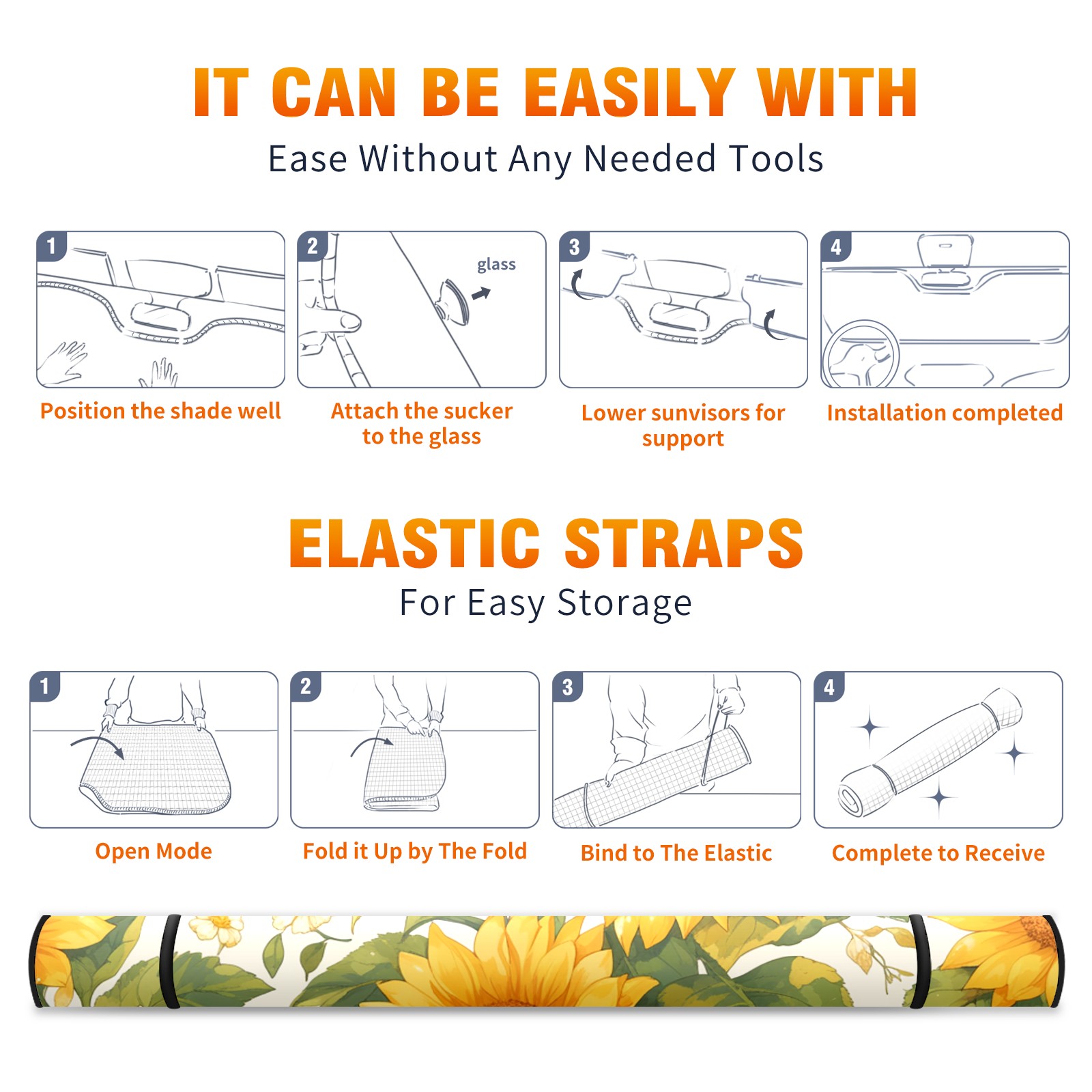 IT CAN BE EASILY WITH

Ease Without Any Needed Tools

1

Position the shade well

2

glass

Attach the sucker to the glass

3

Lower sunvisors for support

4

Installation completed

ELASTIC STRAPS

For Easy Storage

1

Open Mode

2

Fold it Up by The Fold

3

Bind to The Elastic

4

Complete to Receive