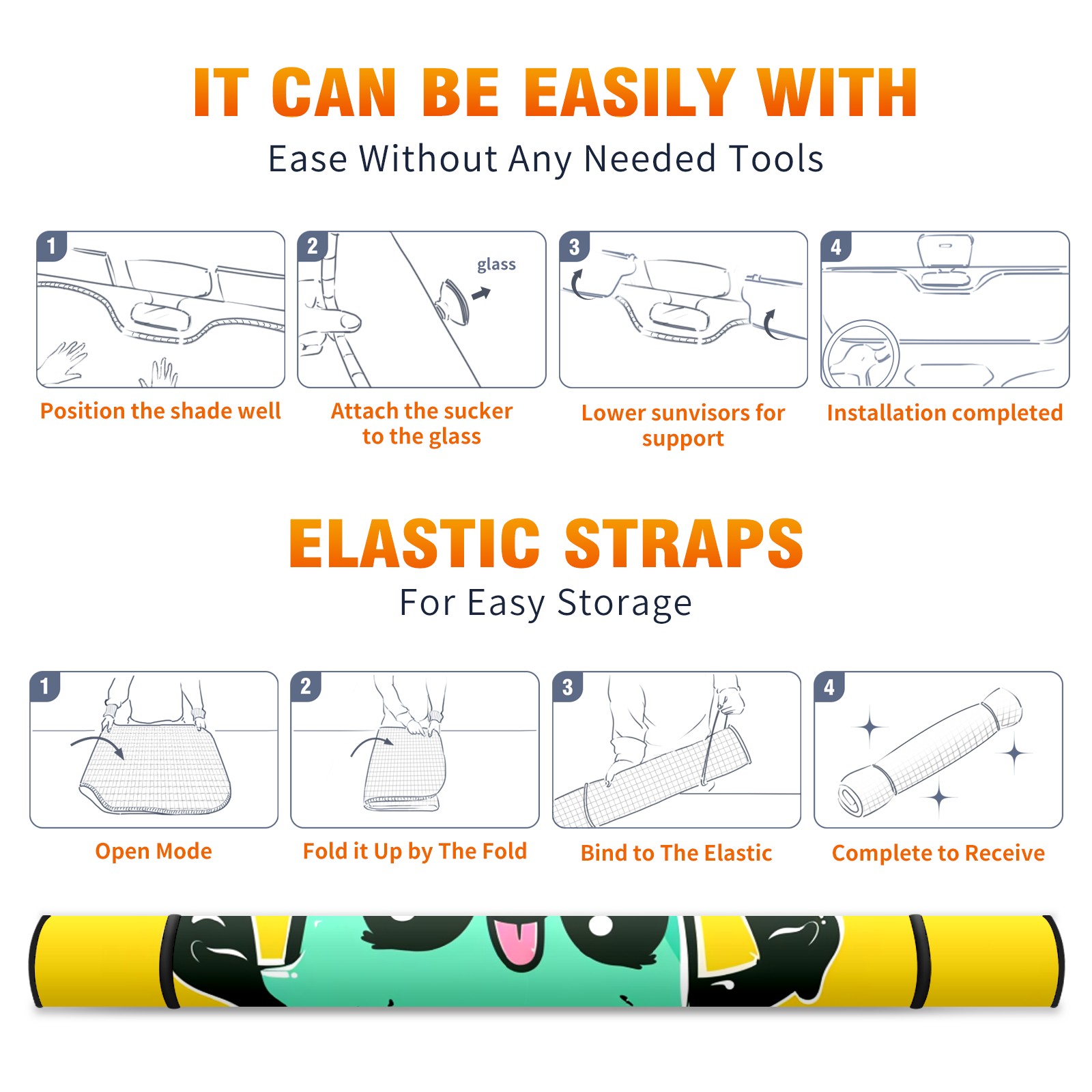 IT CAN BE EASILY WITH
Ease Without Any Needed Tools

1
Position the shade well

2
glass
Attach the sucker to the glass

3
Lower sunvisors for support

4
Installation completed

ELASTIC STRAPS
For Easy Storage

1
Open Mode

2
Fold it Up by The Fold

3
Bind to The Elastic

4
Complete to Receive