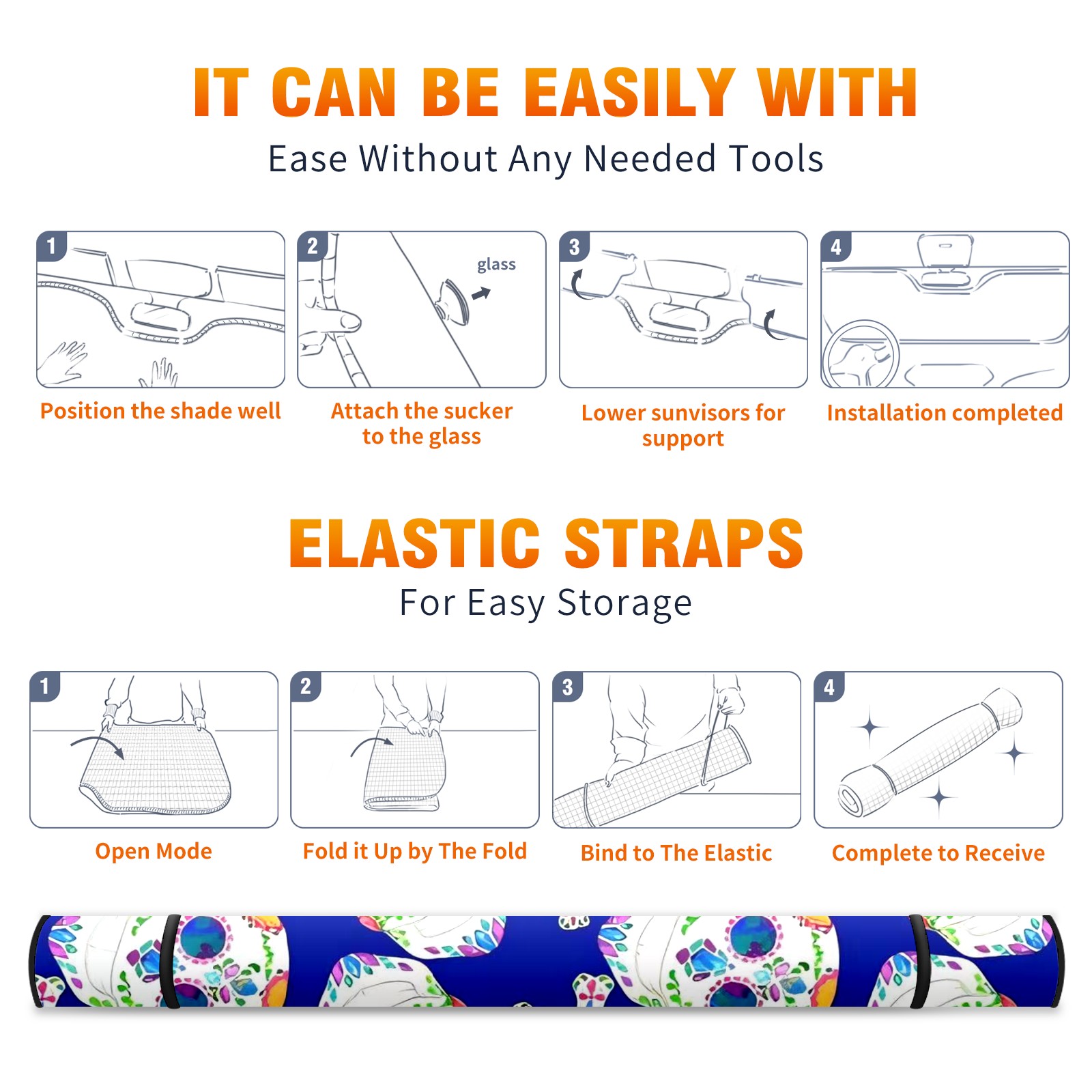 IT CAN BE EASILY WITH

Ease Without Any Needed Tools

1

Position the shade well

2

glass

Attach the sucker to the glass

3

Lower sunvisors for support

4

Installation completed

ELASTIC STRAPS

For Easy Storage

1

Open Mode

2

Fold it Up by The Fold

3

Bind to The Elastic

4

Complete to Receive