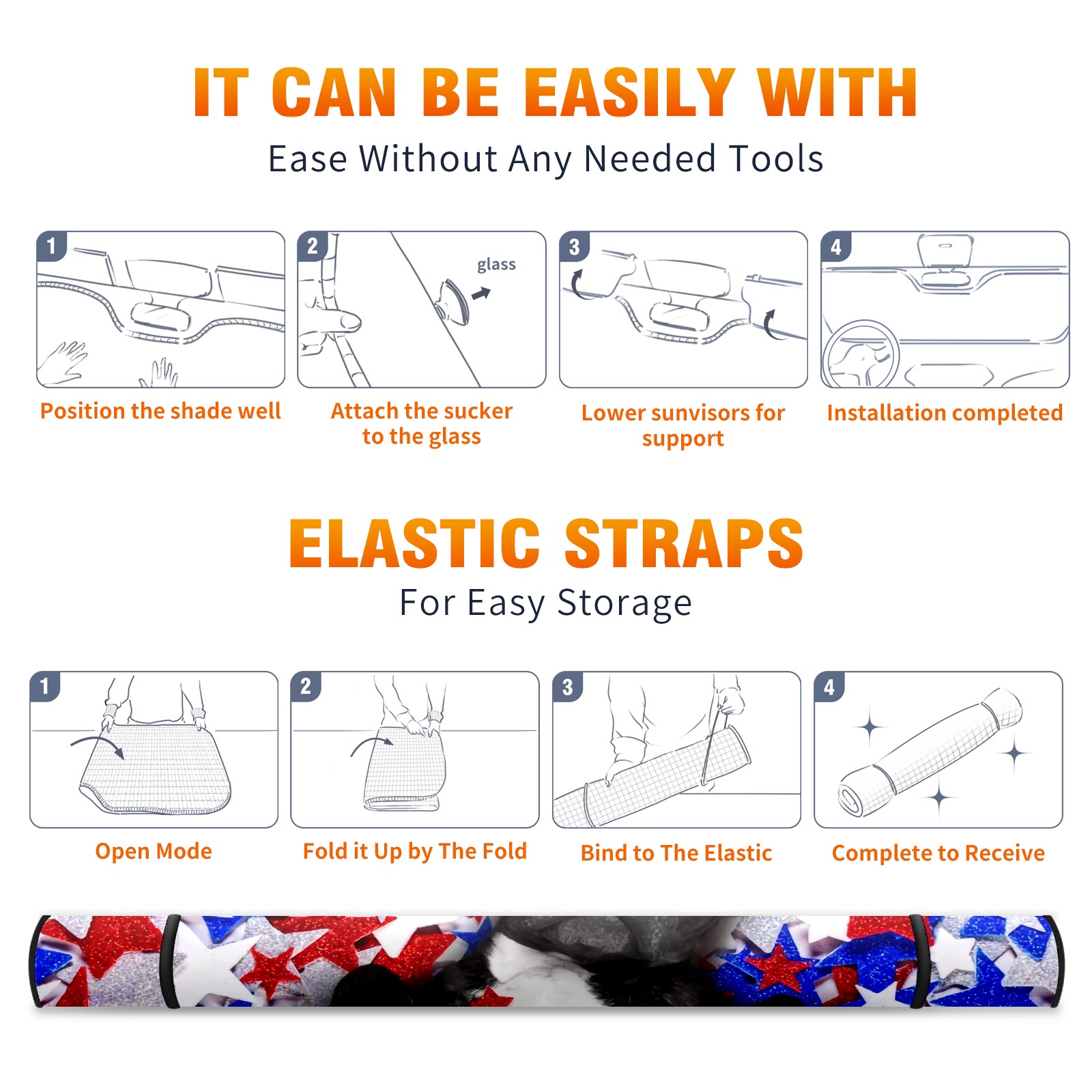 IT CAN BE EASILY WITH

Ease Without Any Needed Tools

1

Position the shade well

2

glass

Attach the sucker to the glass

3

Lower sunvisors for support

4

Installation completed

ELASTIC STRAPS

For Easy Storage

1

Open Mode

2

Fold it Up by The Fold

3

Bind to The Elastic

4

Complete to Receive