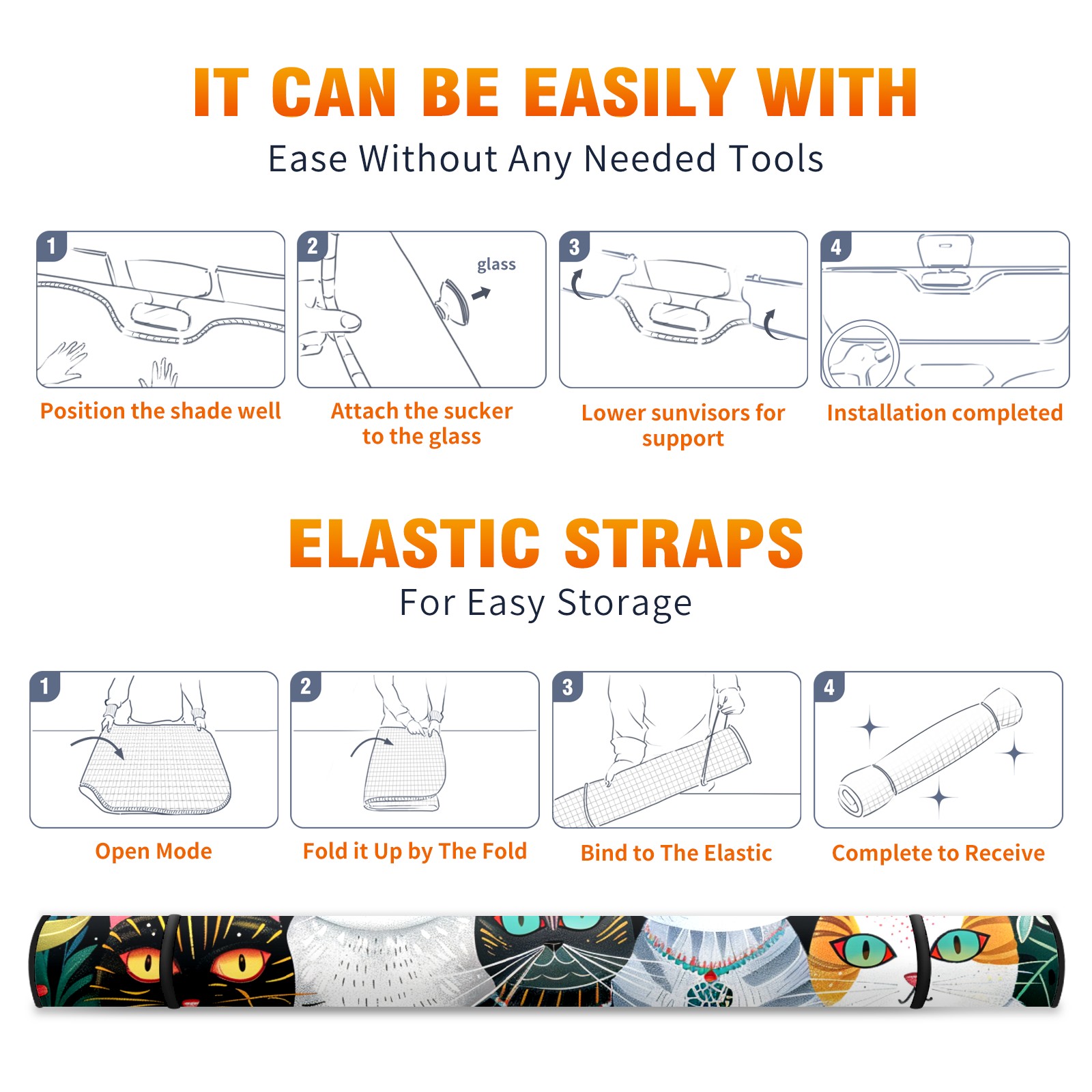 IT CAN BE EASILY WITH

Ease Without Any Needed Tools

1

Position the shade well

2

glass

Attach the sucker to the glass

3

Lower sunvisors for support

4

Installation completed

ELASTIC STRAPS

For Easy Storage

1

Open Mode

2

Fold it Up by The Fold

3

Bind to The Elastic

4

Complete to Receive