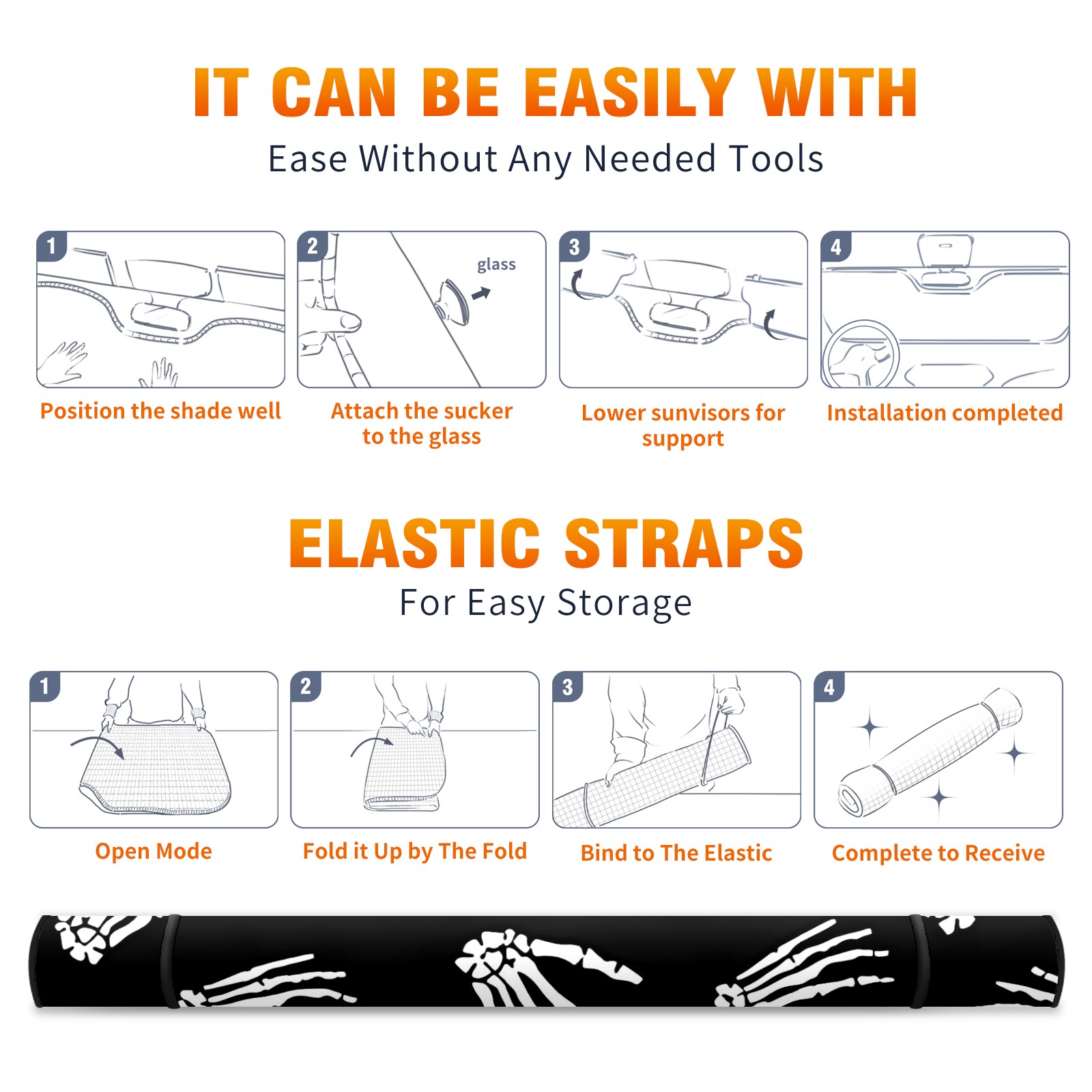 IT CAN BE EASILY WITH

Ease Without Any Needed Tools

1
Position the shade well

2
glass
Attach the sucker to the glass

3
Lower sunvisors for support

4
Installation completed

ELASTIC STRAPS

For Easy Storage

1
Open Mode

2
Fold it Up by The Fold

3
Bind to The Elastic

4
Complete to Receive