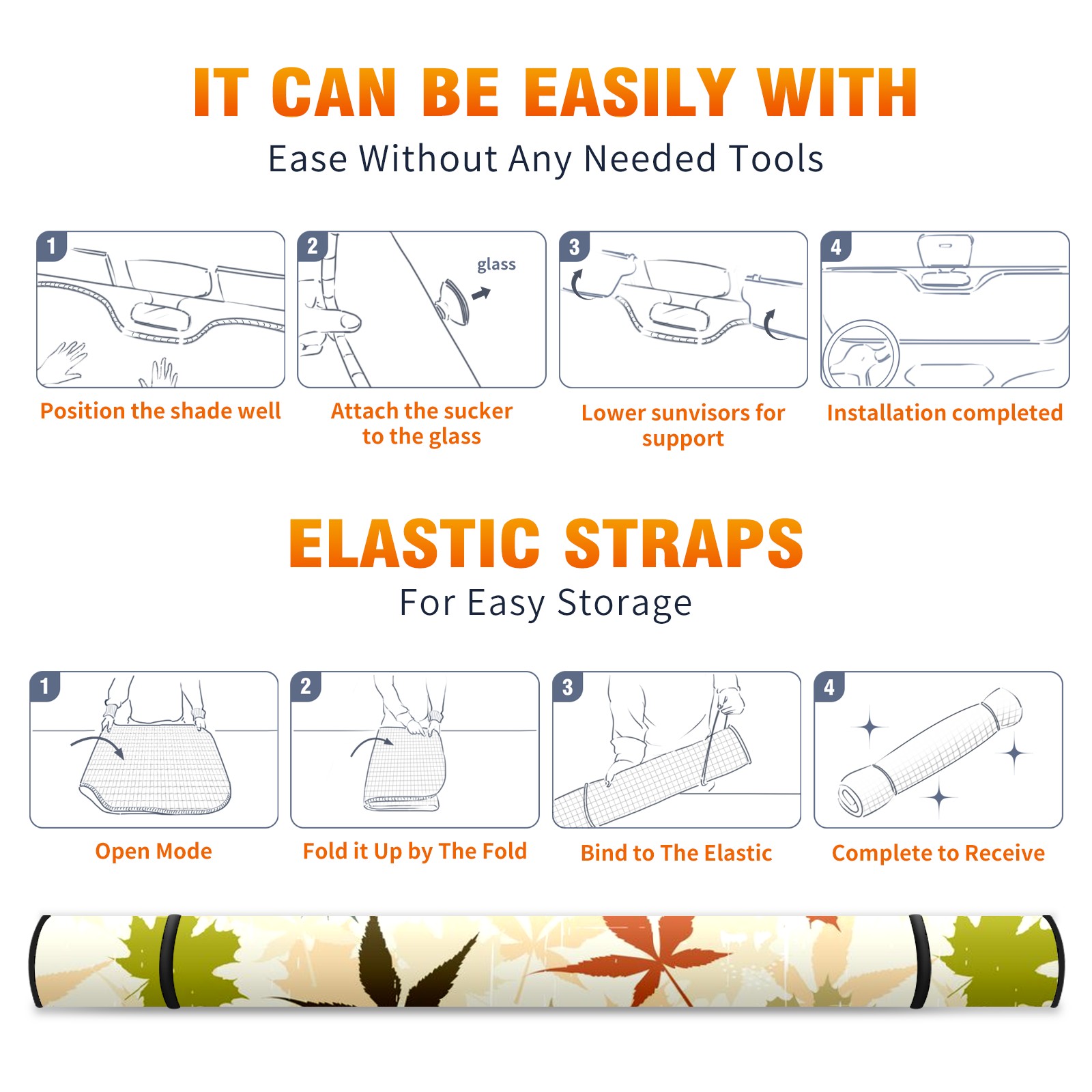 IT CAN BE EASILY WITH
Ease Without Any Needed Tools

1
Position the shade well

2
glass
Attach the sucker to the glass

3
Lower sunvisors for support

4
Installation completed

ELASTIC STRAPS
For Easy Storage

1
Open Mode

2
Fold it Up by The Fold

3
Bind to The Elastic

4
Complete to Receive