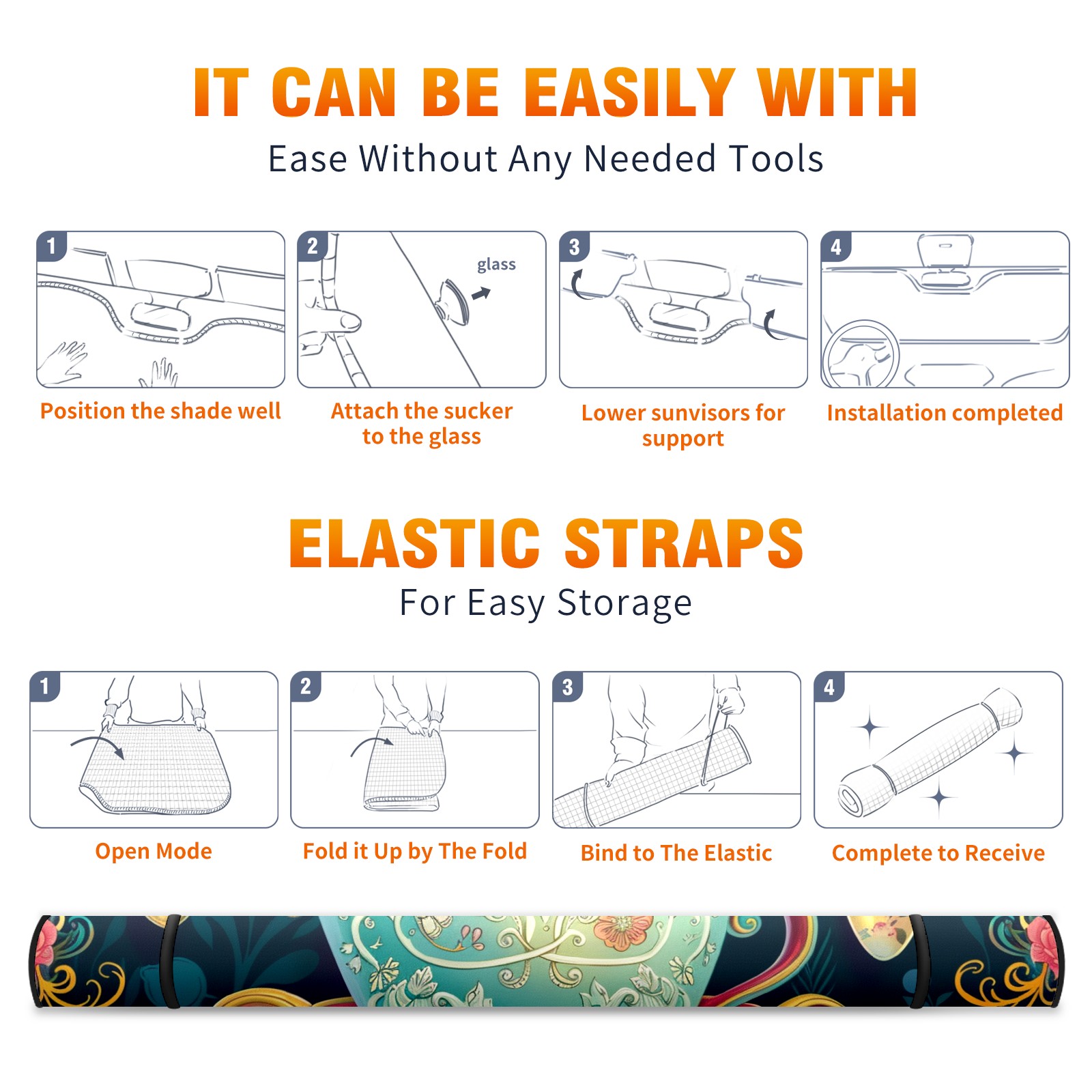 IT CAN BE EASILY WITH

Ease Without Any Needed Tools

1

Position the shade well

2

glass

Attach the sucker to the glass

3

Lower sunvisors for support

4

Installation completed

ELASTIC STRAPS

For Easy Storage

1

Open Mode

2

Fold it Up by The Fold

3

Bind to The Elastic

4

Complete to Receive