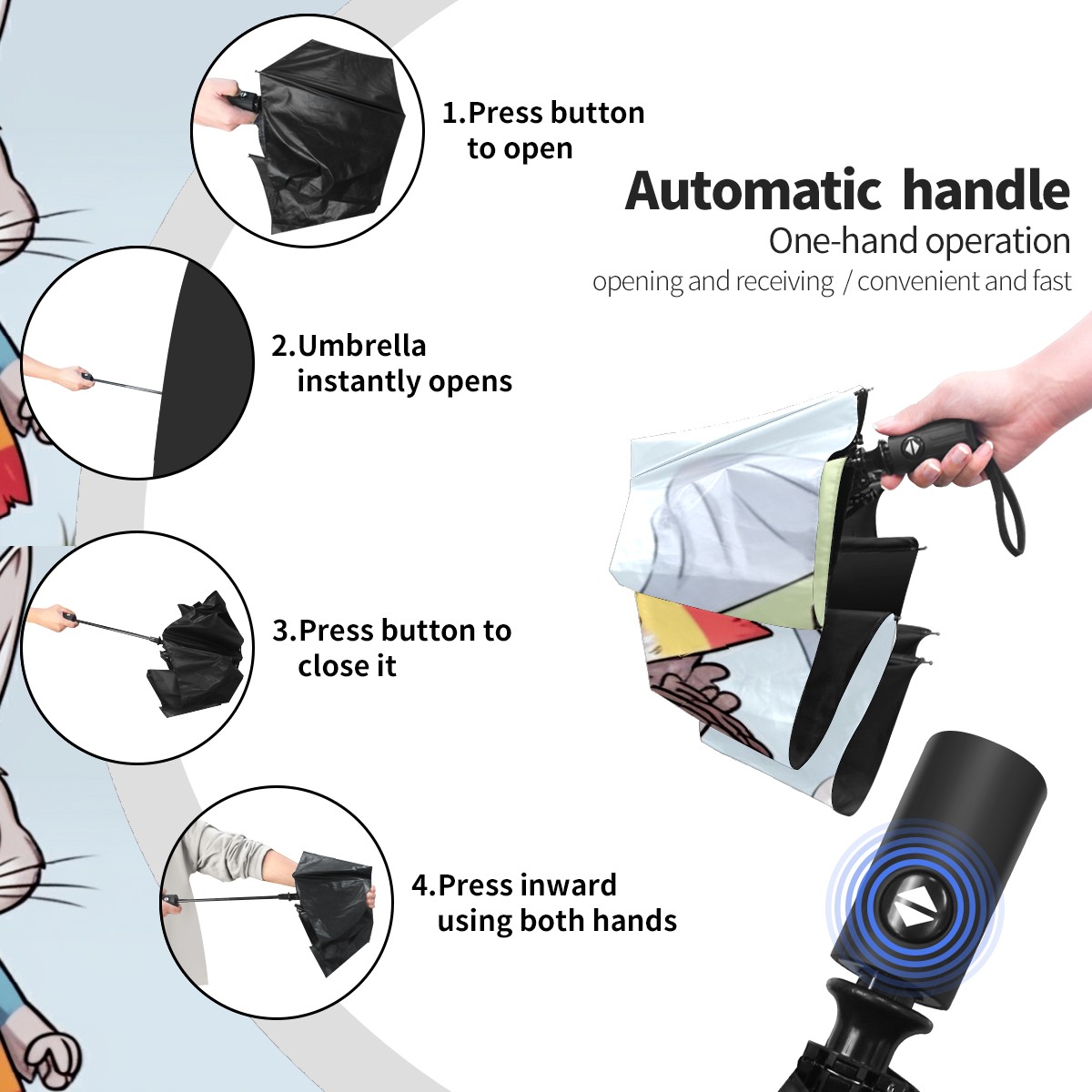 1.Press button to open

Automatic handle
One-hand operation
opening and receiving / convenient and fast

2.Umbrella instantly opens

3.Press button to close it

4.Press inward using both hands