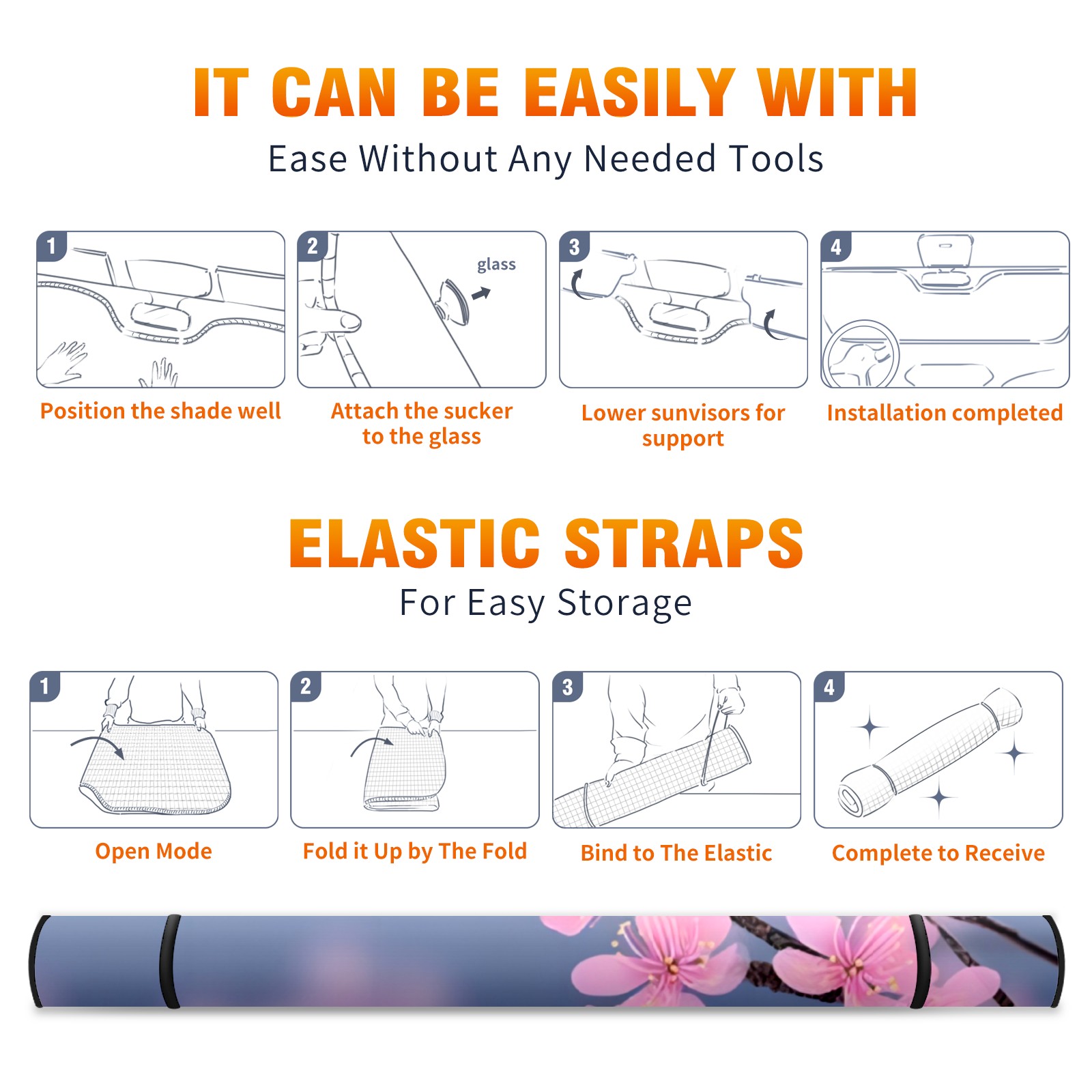 IT CAN BE EASILY WITH

Ease Without Any Needed Tools

1

Position the shade well

2

glass

Attach the sucker to the glass

3

Lower sunvisors for support

4

Installation completed

ELASTIC STRAPS

For Easy Storage

1

Open Mode

2

Fold it Up by The Fold

3

Bind to The Elastic

4

Complete to Receive