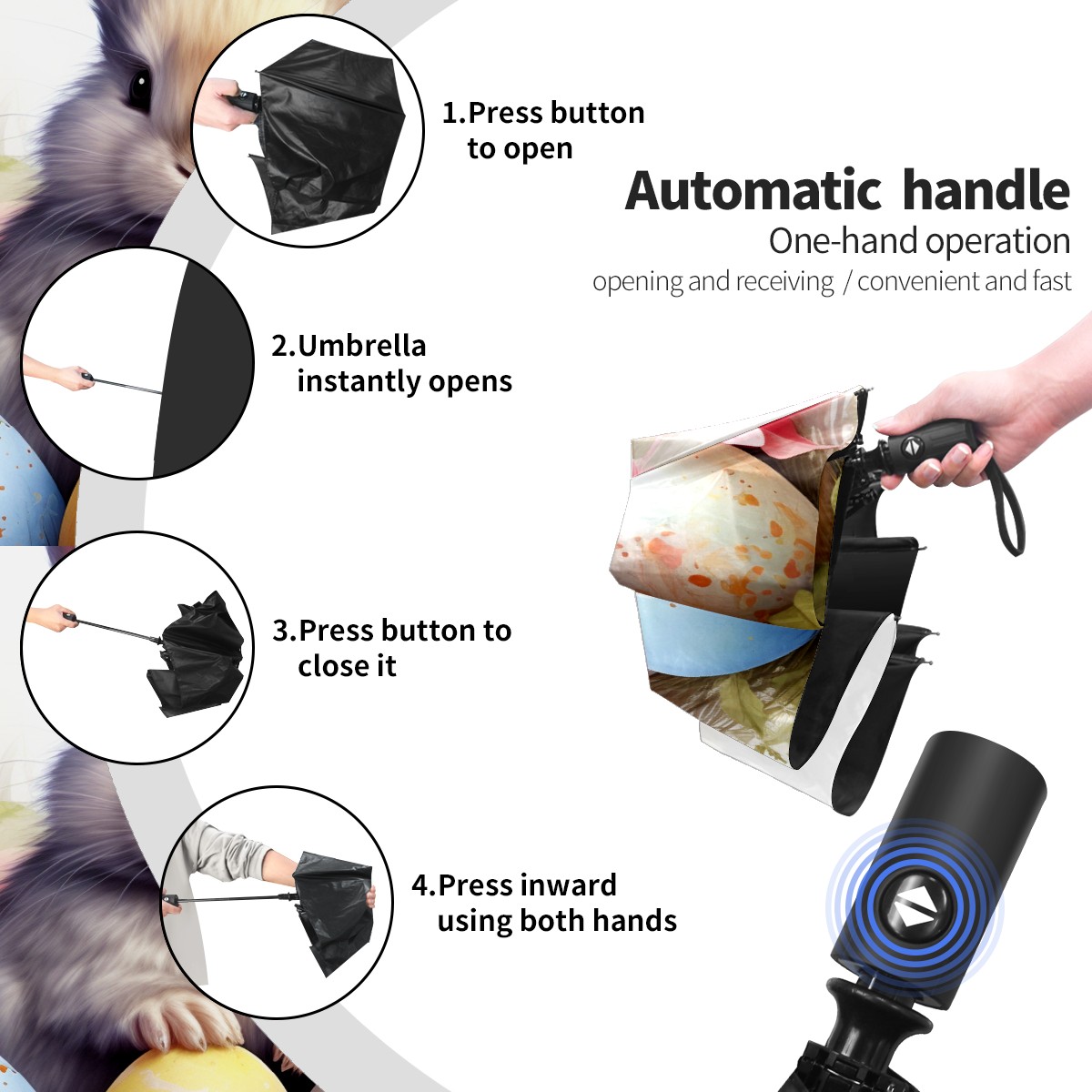 1.Press button to open

Automatic handle

One-hand operation

opening and receiving / convenient and fast

2.Umbrella instantly opens

3.Press button to close it

4.Press inward using both hands