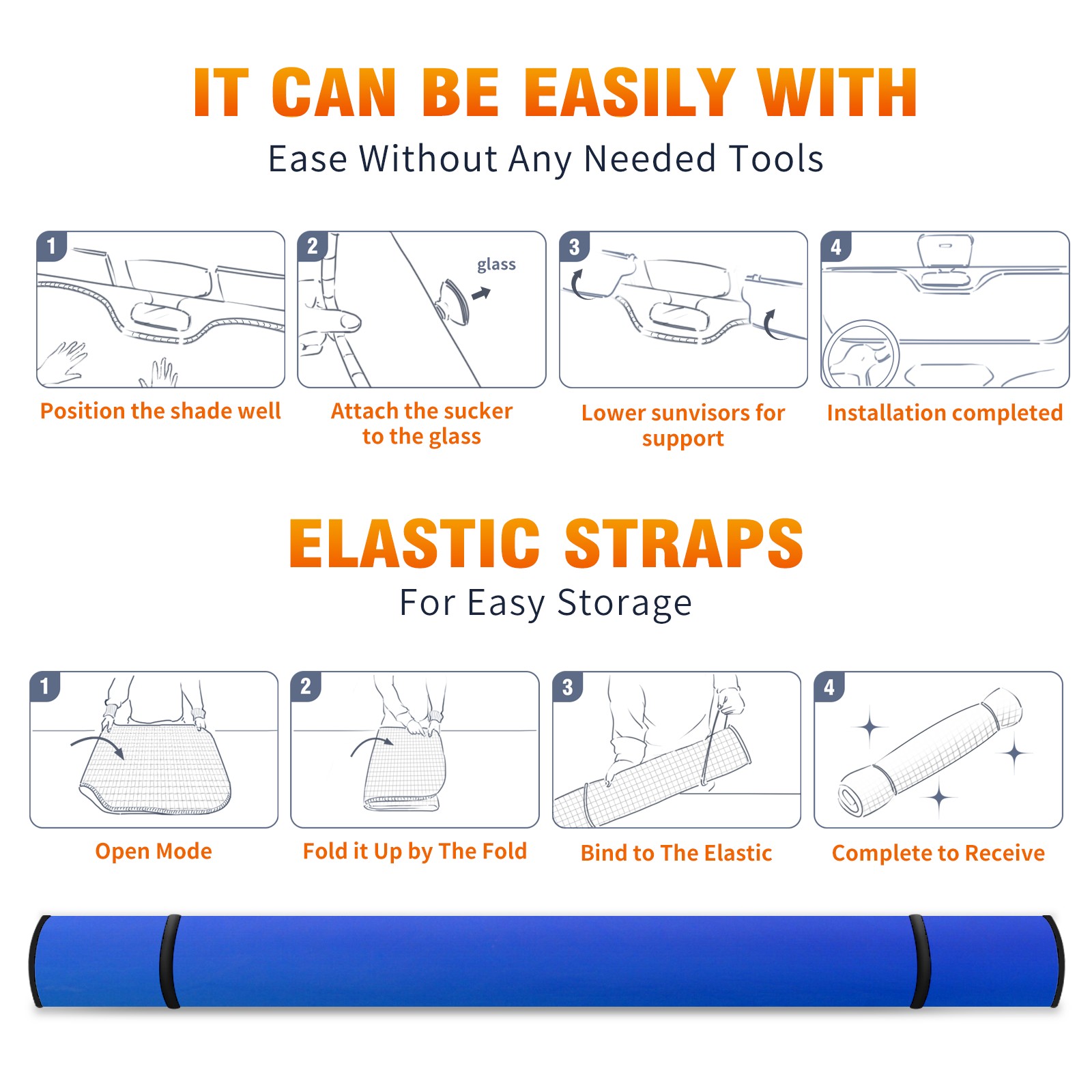 IT CAN BE EASILY WITH

Ease Without Any Needed Tools

1

Position the shade well

2

glass

Attach the sucker to the glass

3

Lower sunvisors for support

4

Installation completed

ELASTIC STRAPS

For Easy Storage

1

Open Mode

2

Fold it Up by The Fold

3

Bind to The Elastic

4

Complete to Receive