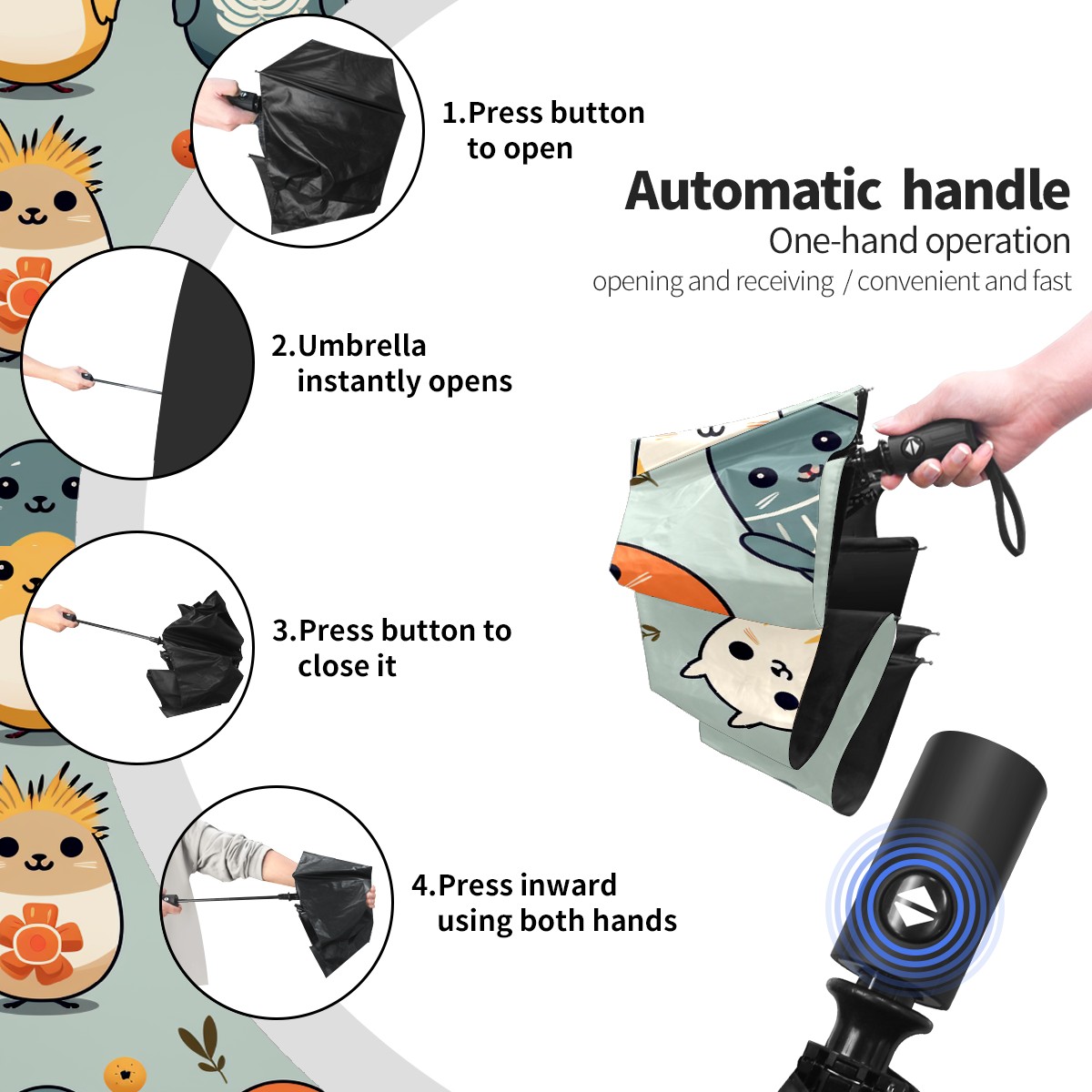 1.Press button to open

Automatic handle
One-hand operation
opening and receiving / convenient and fast

2.Umbrella instantly opens

3.Press button to close it

4.Press inward using both hands