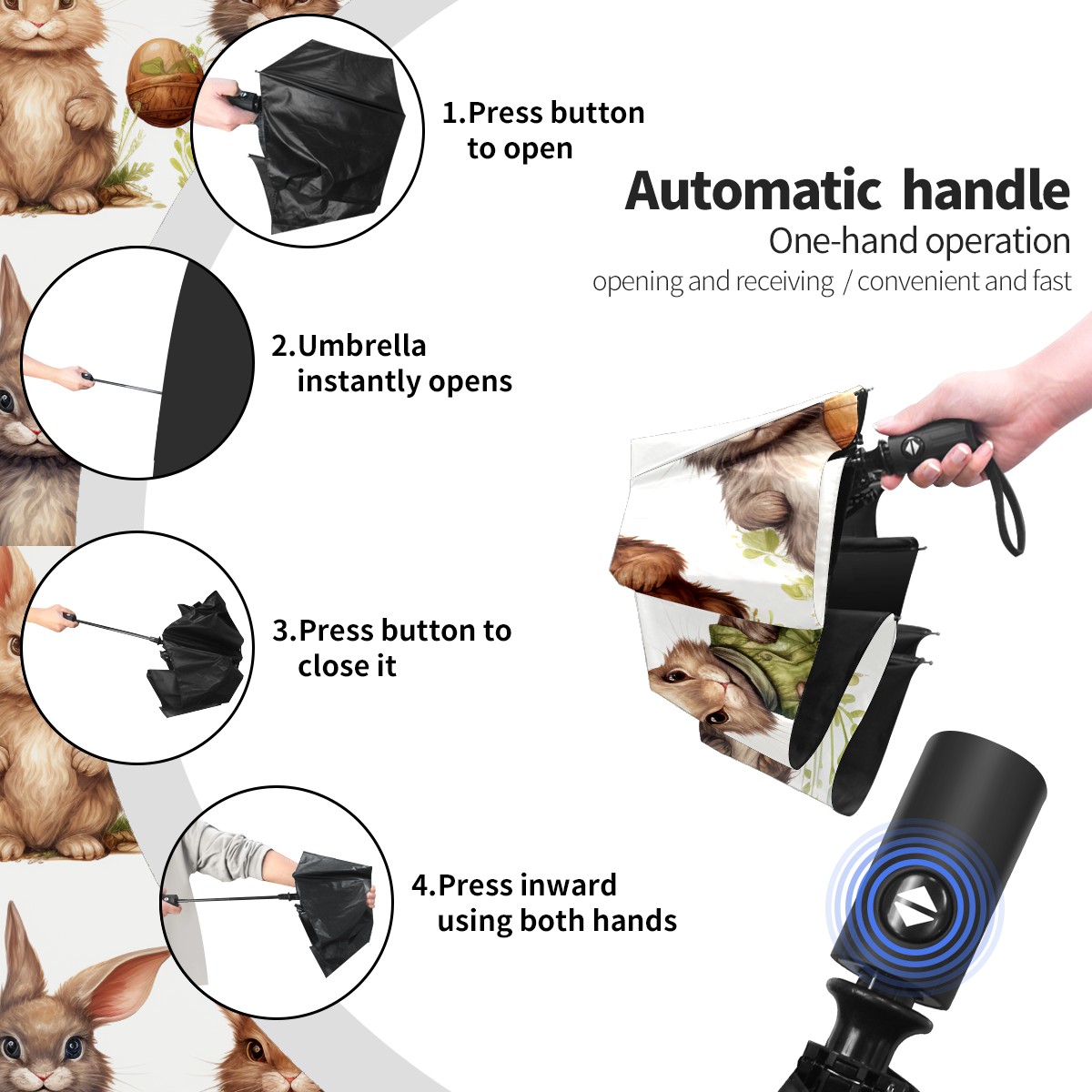 1.Press button to open

Automatic handle
One-hand operation
opening and receiving / convenient and fast

2.Umbrella instantly opens

3.Press button to close it

4.Press inward using both hands