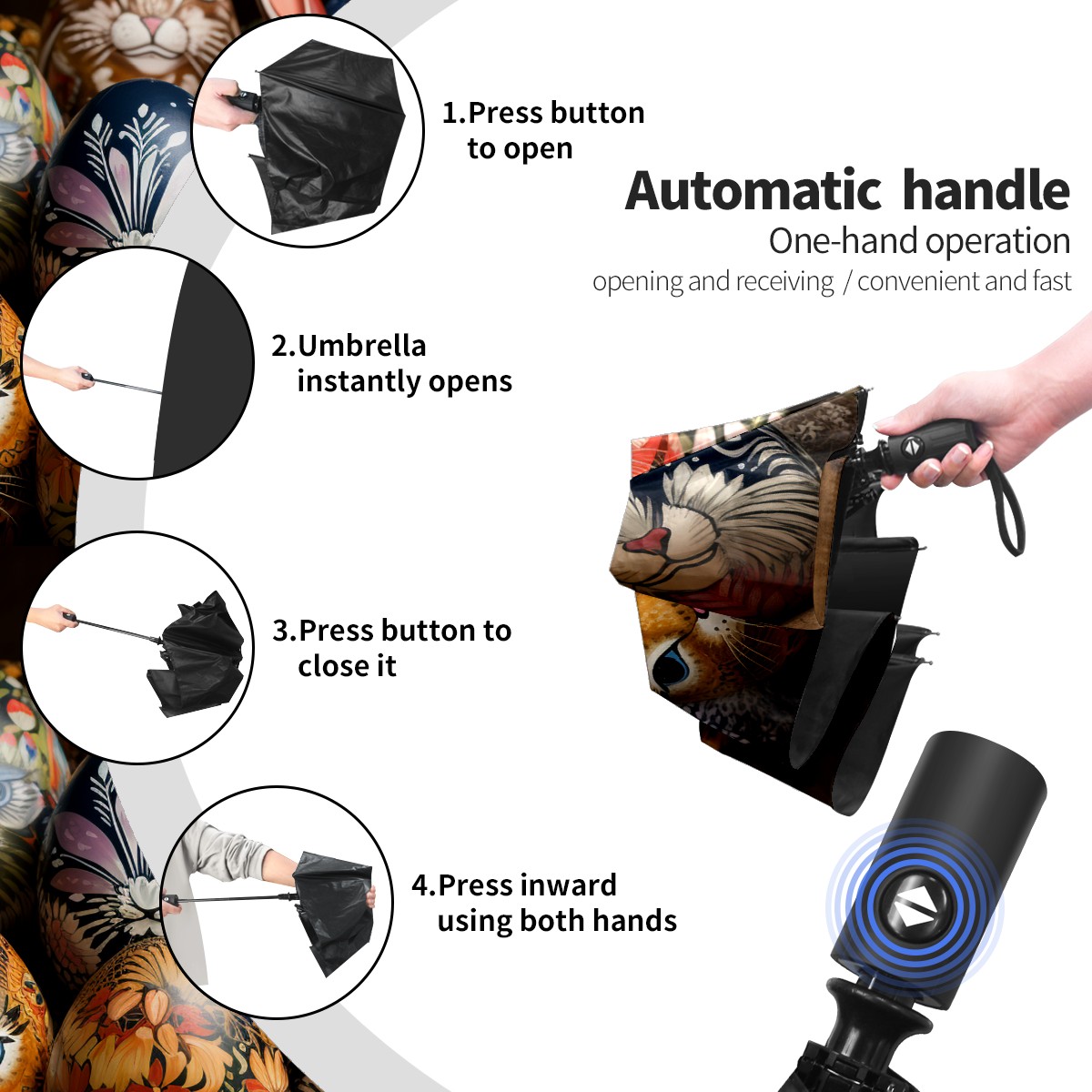 1.Press button to open

Automatic handle

One-hand operation

opening and receiving / convenient and fast

2.Umbrella instantly opens

3.Press button to close it

4.Press inward using both hands