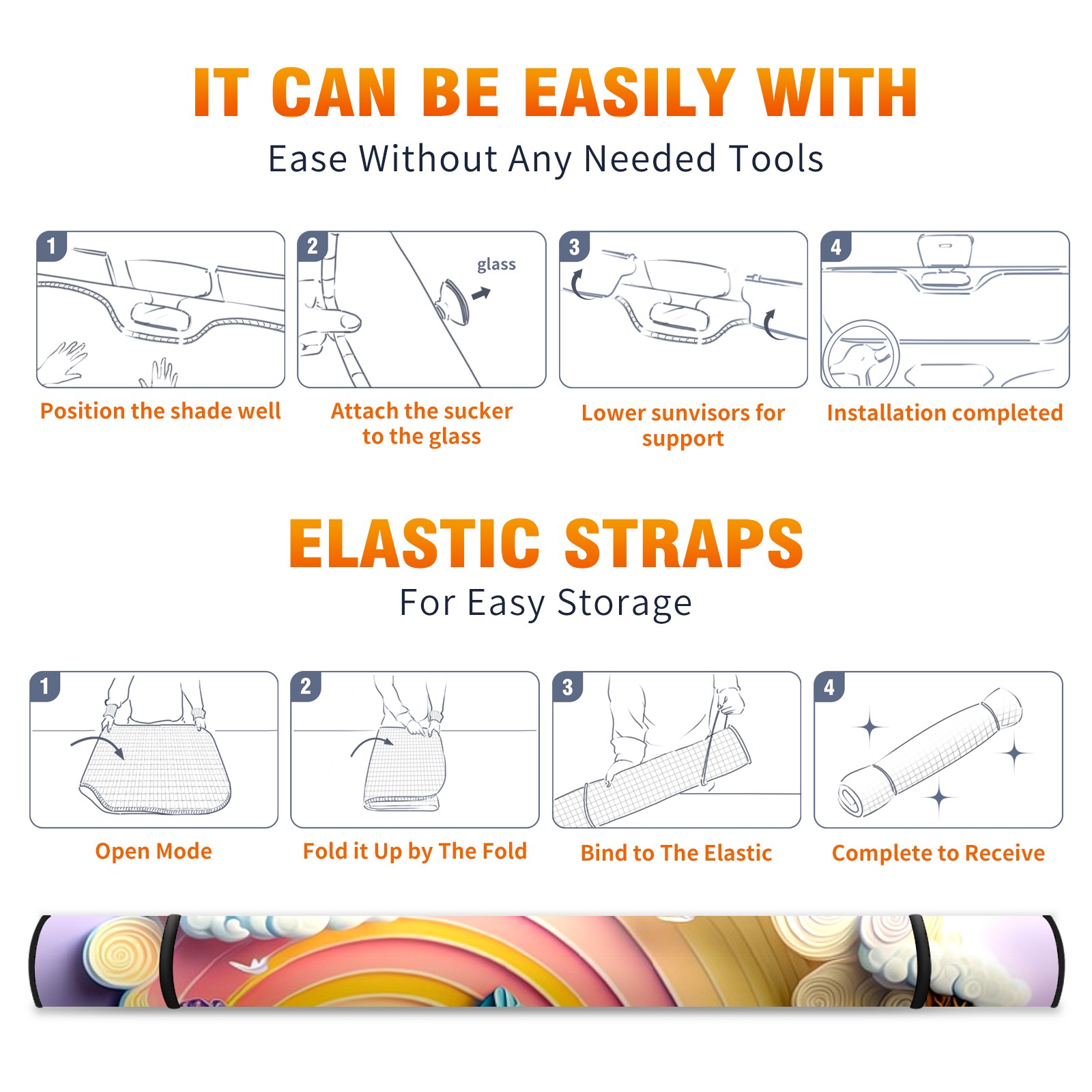 IT CAN BE EASILY WITH
Ease Without Any Needed Tools

1
Position the shade well

2
glass
Attach the sucker to the glass

3
Lower sunvisors for support

4
Installation completed

ELASTIC STRAPS
For Easy Storage

1
Open Mode

2
Fold it Up by The Fold

3
Bind to The Elastic

4
Complete to Receive