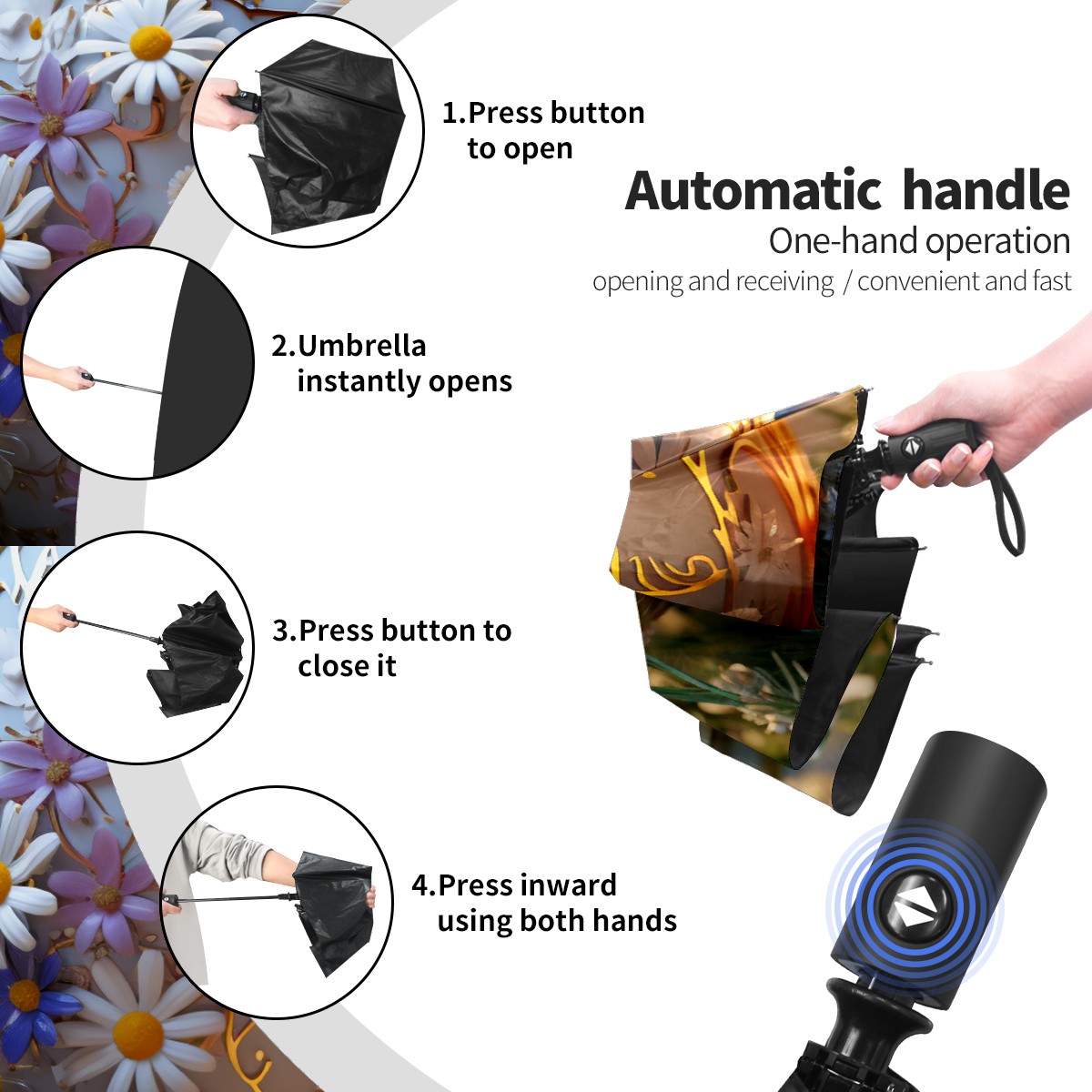 1.Press button to open

Automatic handle
One-hand operation
opening and receiving / convenient and fast

2.Umbrella instantly opens

3.Press button to close it

4.Press inward using both hands