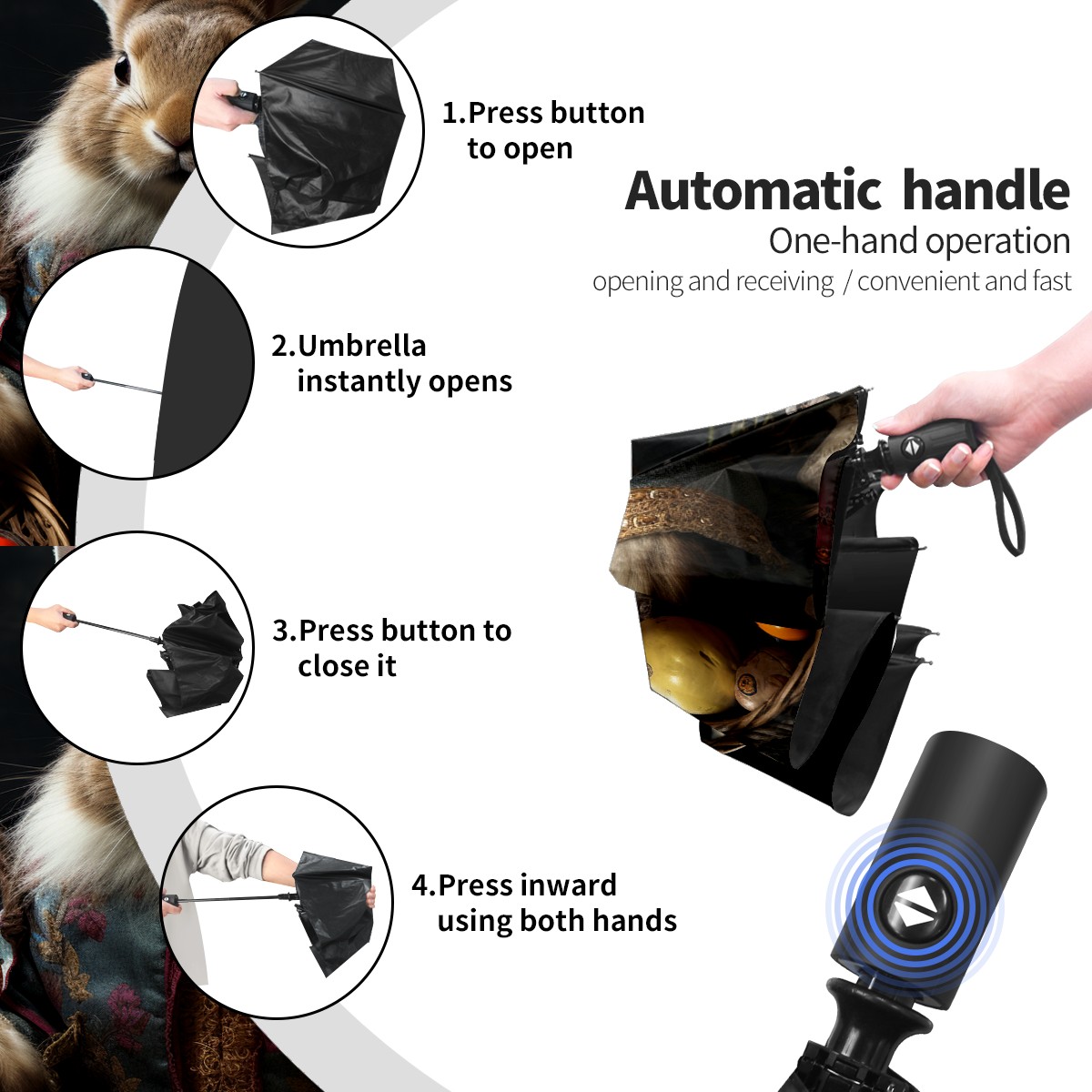 1.Press button to open

Automatic handle
One-hand operation
opening and receiving / convenient and fast

2.Umbrella instantly opens

3.Press button to close it

4.Press inward using both hands