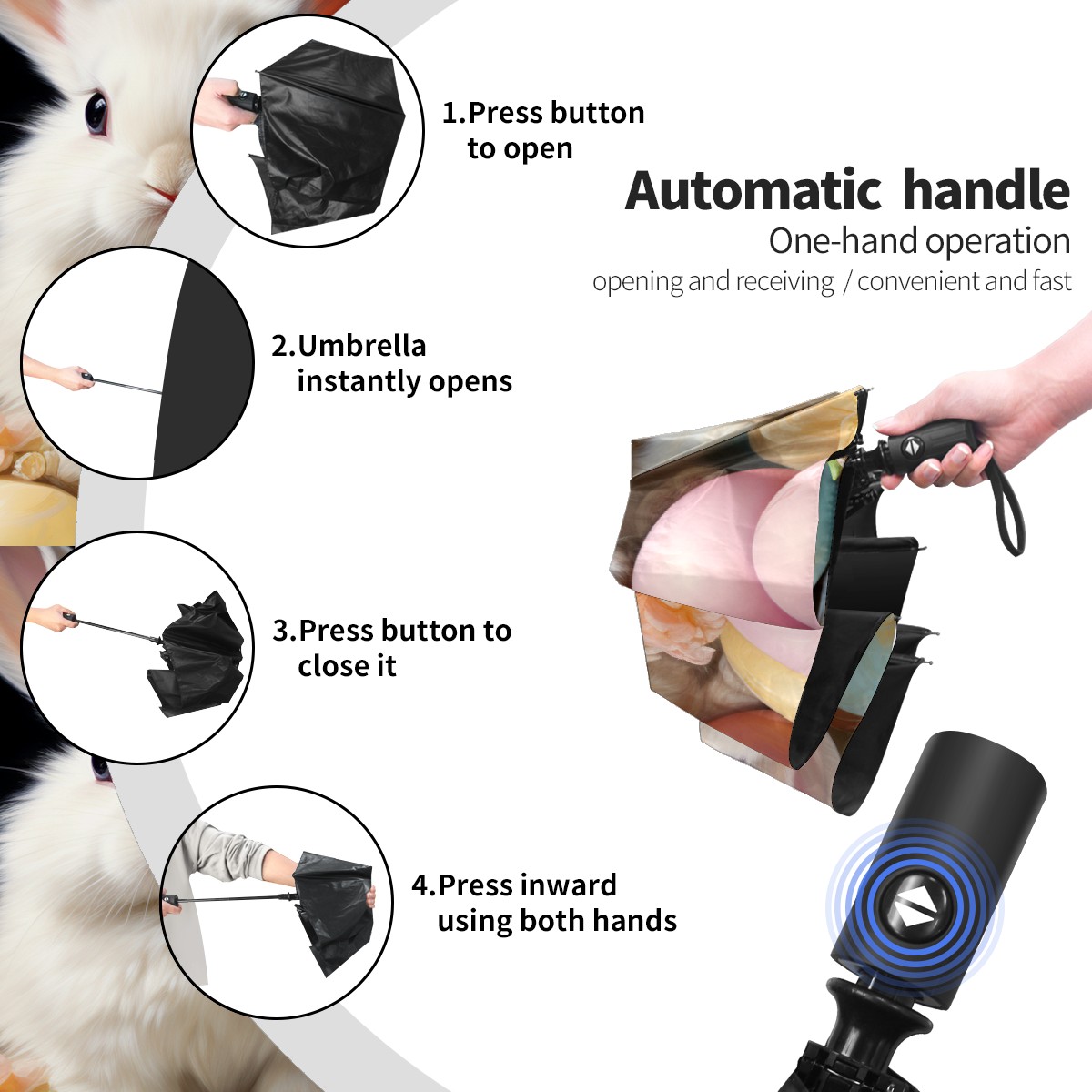 1.Press button to open

Automatic handle
One-hand operation
opening and receiving / convenient and fast

2.Umbrella instantly opens

3.Press button to close it

4.Press inward using both hands